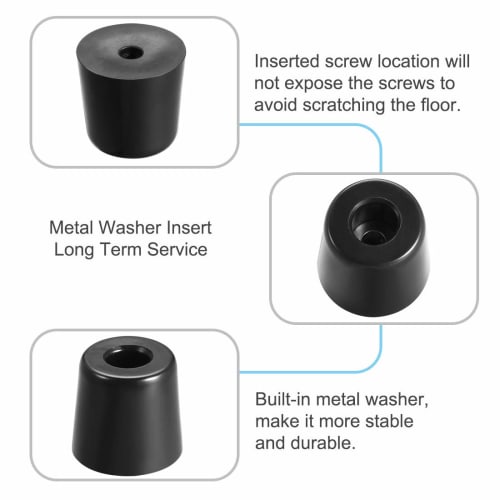 Inserted screw location will not expose the screws to avoid scratching the floor.

Metal Washer Insert
Long Term Service

Built-in metal washer, make it more stable and durable.