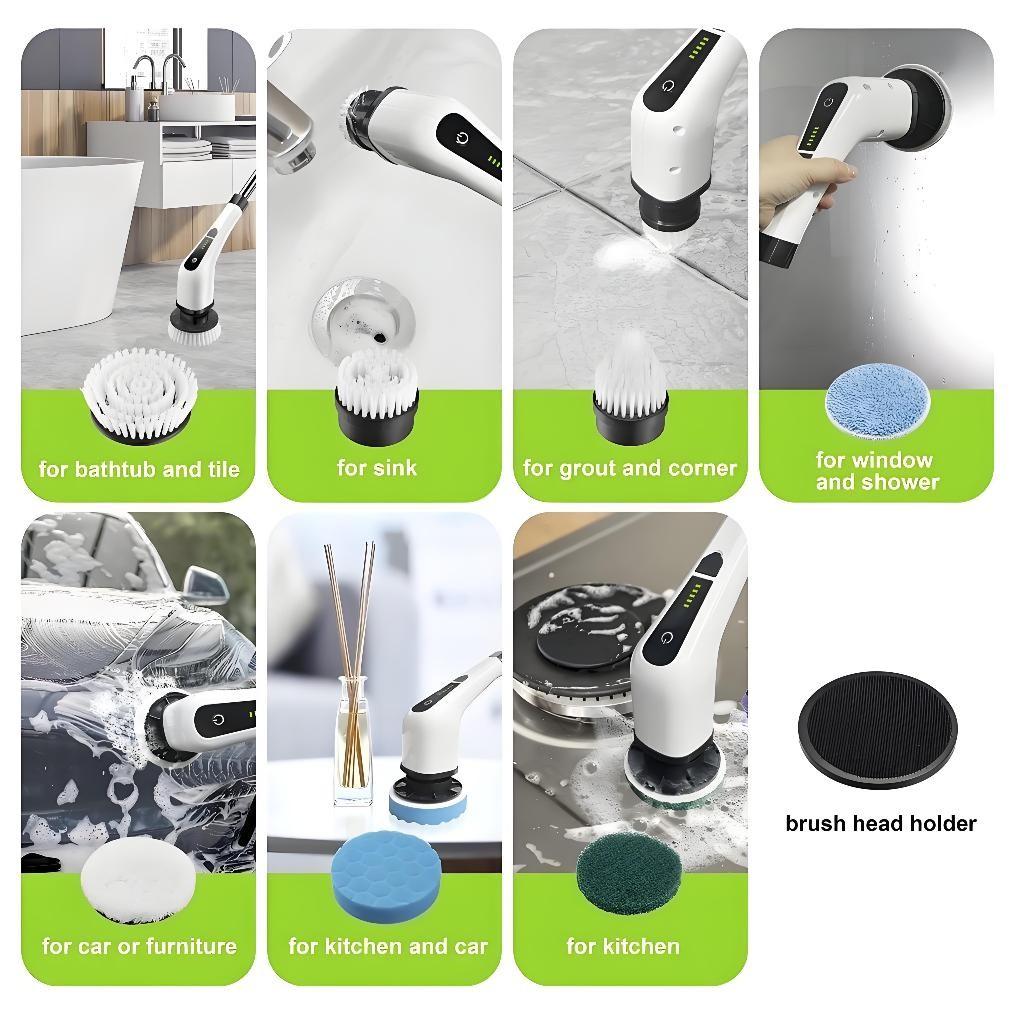 for bathtub and tile

for sink

for grout and corner

for window and shower

for car or furniture

for kitchen and car

for kitchen

brush head holder