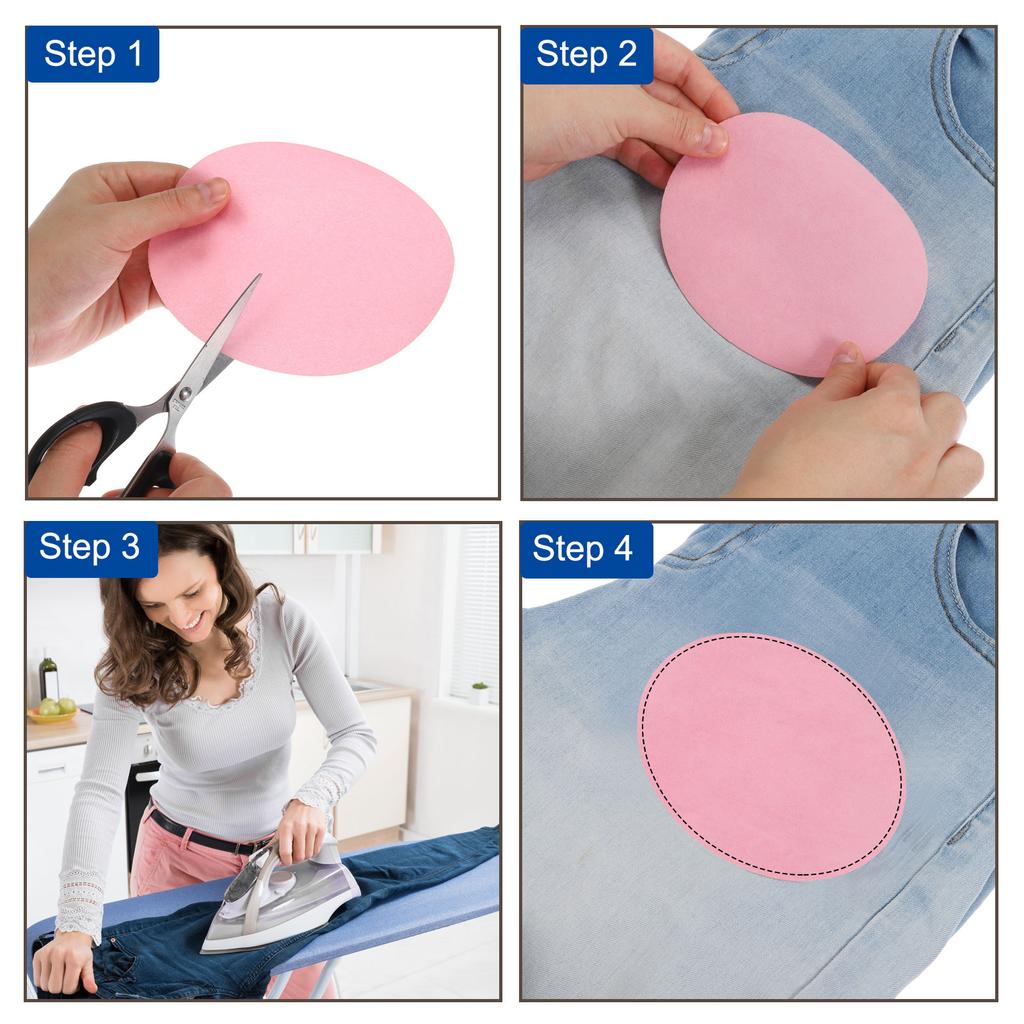 Step 1

Step 2

Step 3

Step 4