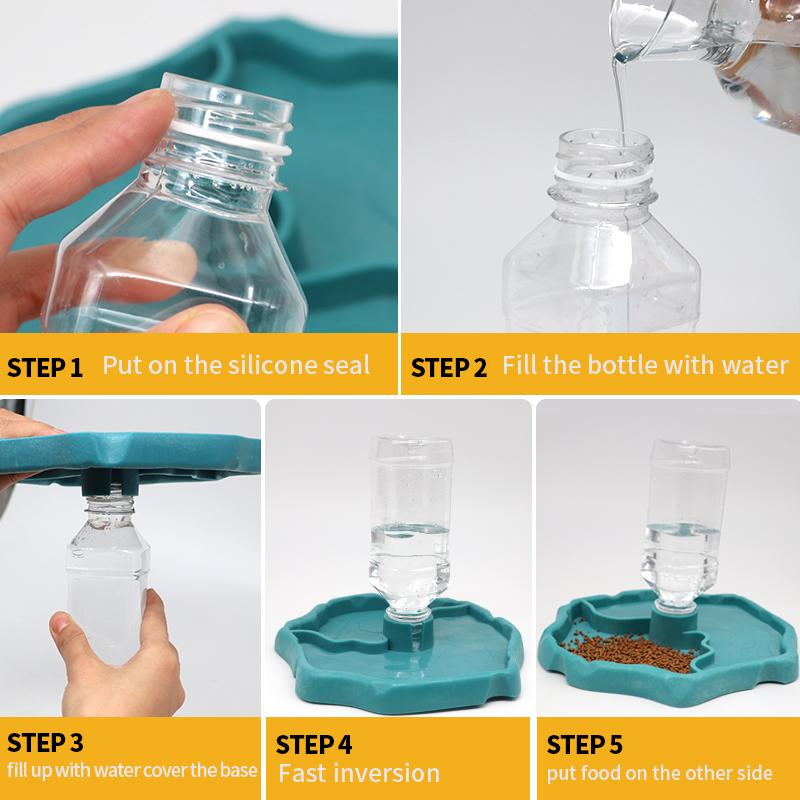 STEP 1 Put on the silicone seal

STEP 2 Fill the bottle with water

STEP 3
fill up with water cover the base

STEP 4
Fast inversion

STEP 5
put food on the other side