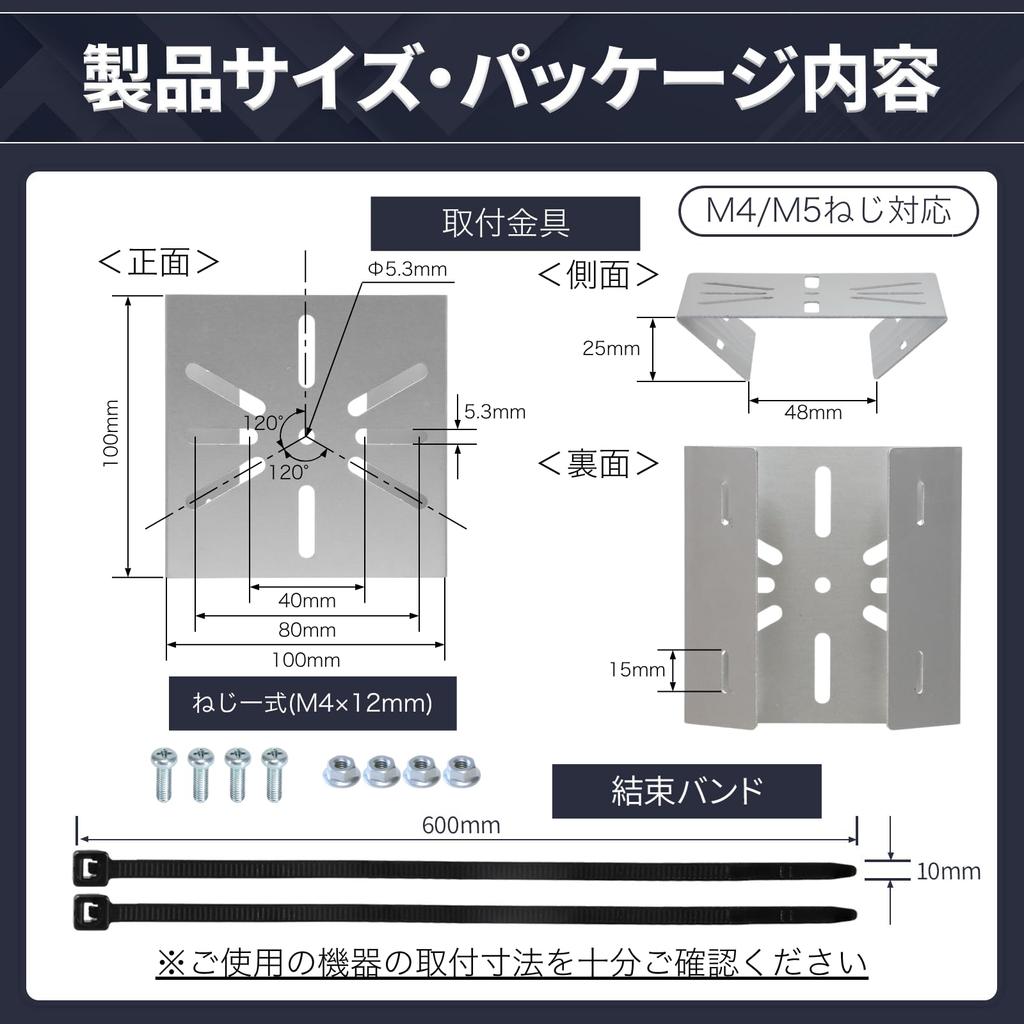 製品サイズ・パッケージ内容

取付金具

M4/M5ねじ対応

＜正面＞

Φ5.3mm

100mm

120°

120°

5.3mm

40mm

80mm

100mm

＜側面＞

25mm

48mm

＜裏面＞

15mm

ねじ一式(M4×12mm)

結束バンド

600mm

10mm

※ご使用の機器の取付寸法を十分ご確認ください