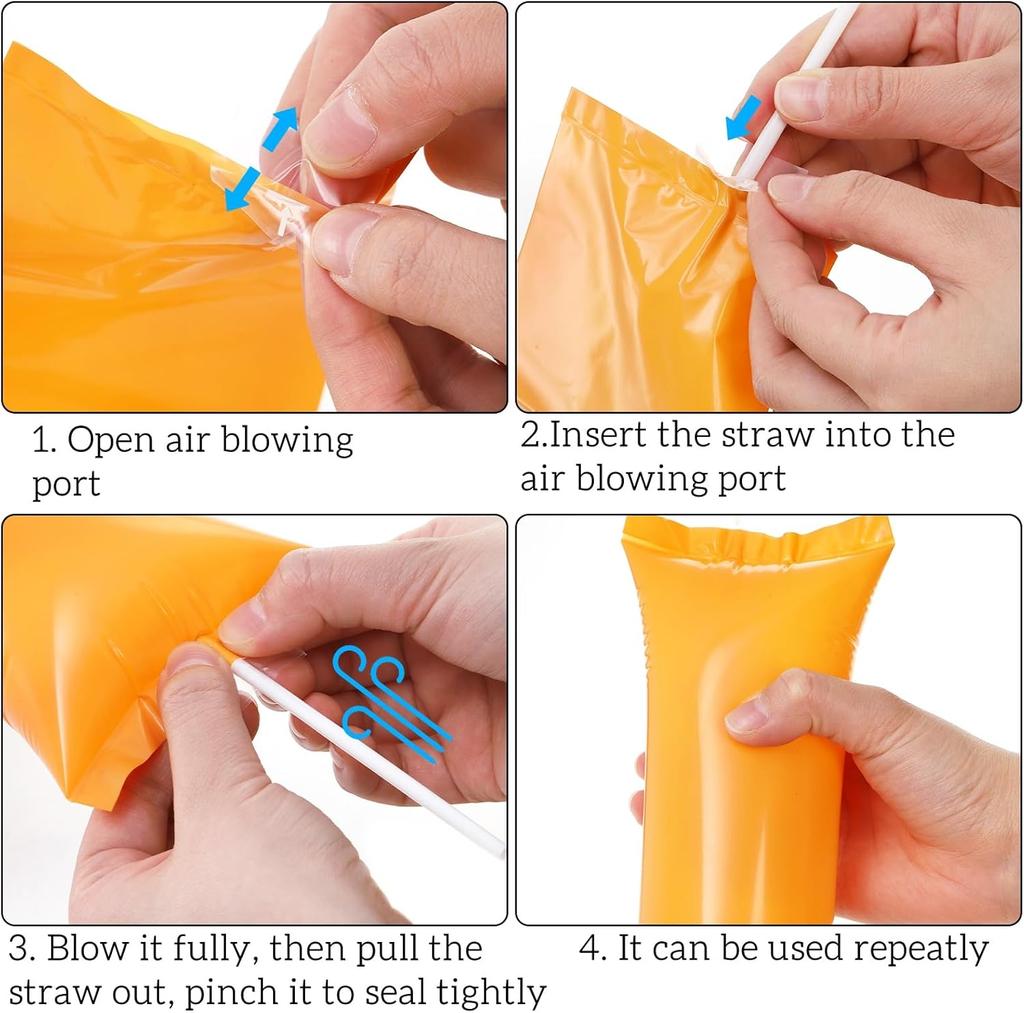 1. Open air blowing port

2.Insert the straw into the air blowing port

3. Blow it fully, then pull the straw out, pinch it to seal tightly

4. It can be used repeatly