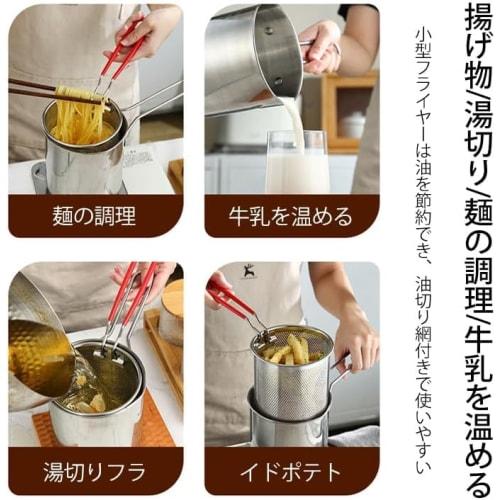 揚げ物/湯切り/麺の調理/牛乳を温める

小型フライヤーは油を節約でき、油切り網付きで使いやすい

麺の調理

牛乳を温める

湯切りフラ

イドポテト