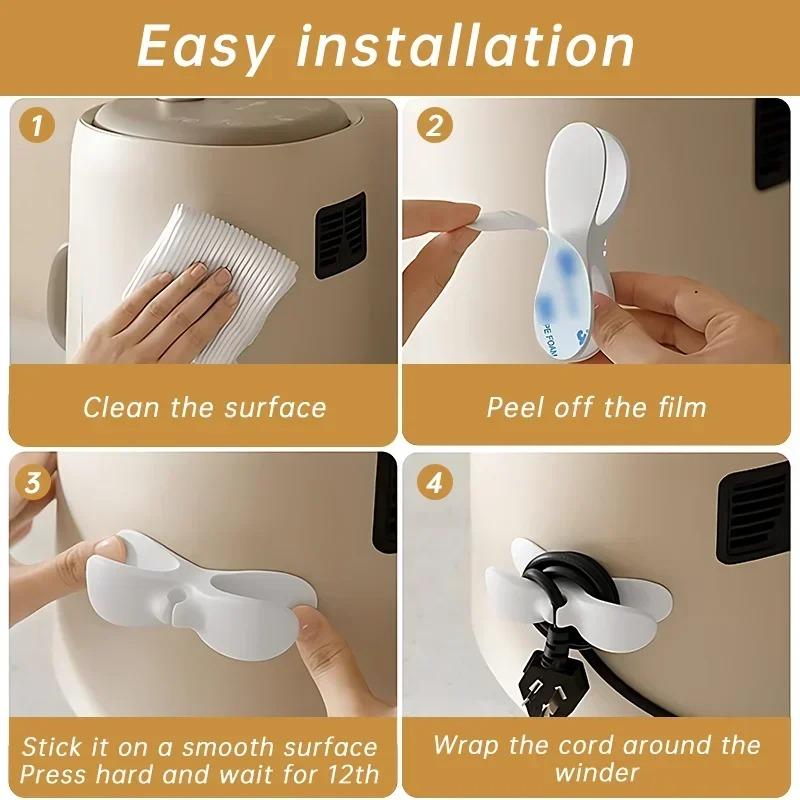 Easy installation

1

Clean the surface

2

PE FOAM

Peel off the film

3

Stick it on a smooth surface
Press hard and wait for 12th

4

Wrap the cord around the winder