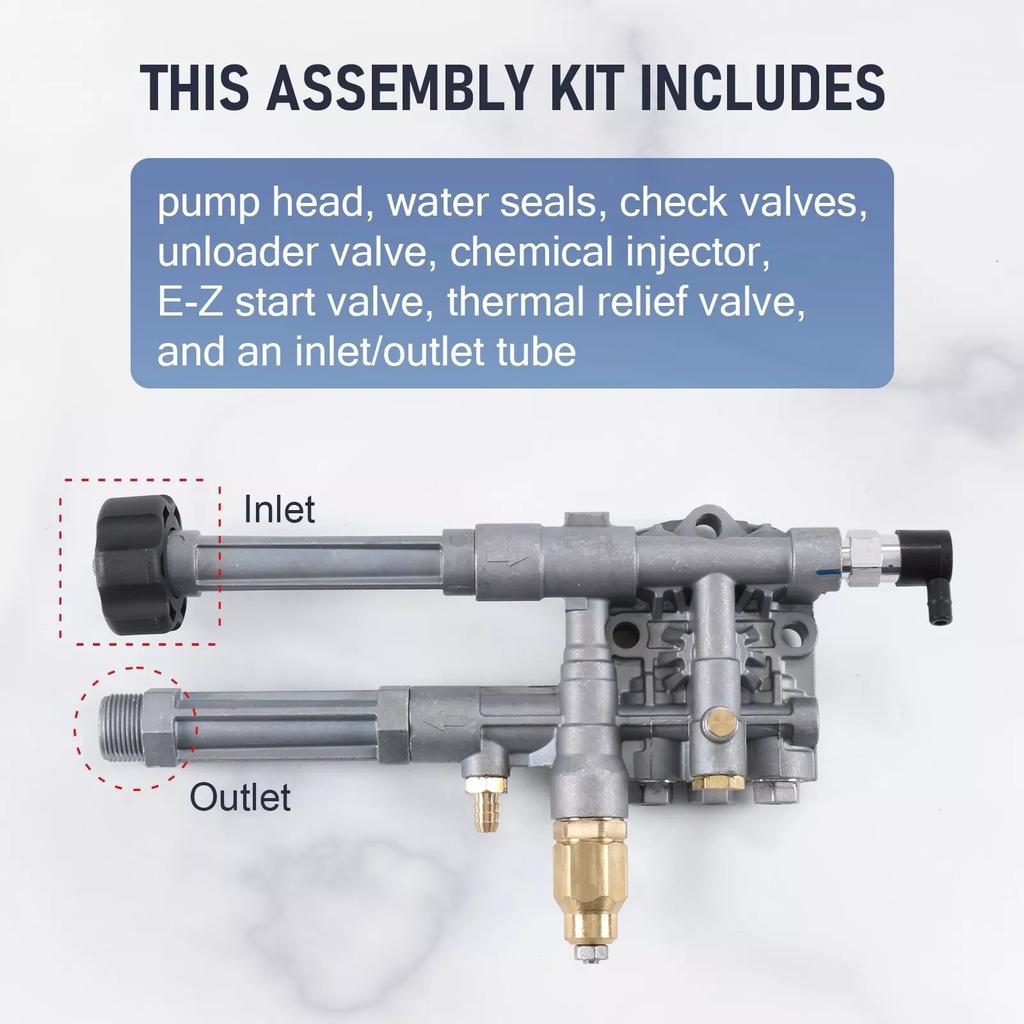 THIS ASSEMBLY KIT INCLUDES

pump head, water seals, check valves, unloader valve, chemical injector, E-Z start valve, thermal relief valve, and an inlet/outlet tube

Inlet

Outlet