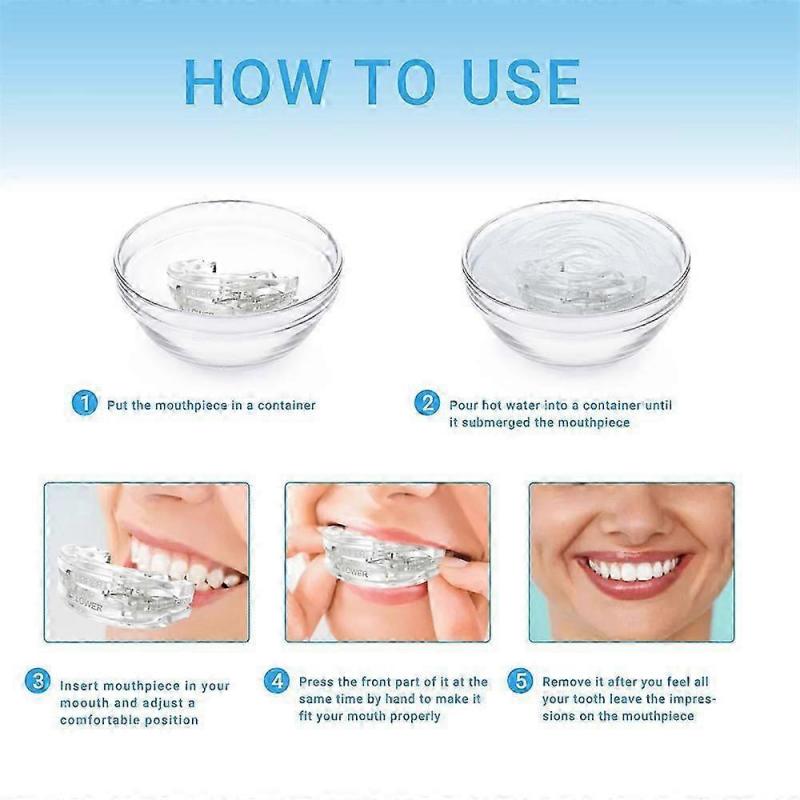 HOW TO USE

1 Put the mouthpiece in a container

2 Pour hot water into a container until it submerged the mouthpiece

LOWER

LOWER

3 Insert mouthpiece in your moouth and adjust a comfortable position

4 Press the front part of it at the same time by hand to make it fit your mouth properly

5 Remove it after you feel all your tooth leave the impressions on the mouthpiece