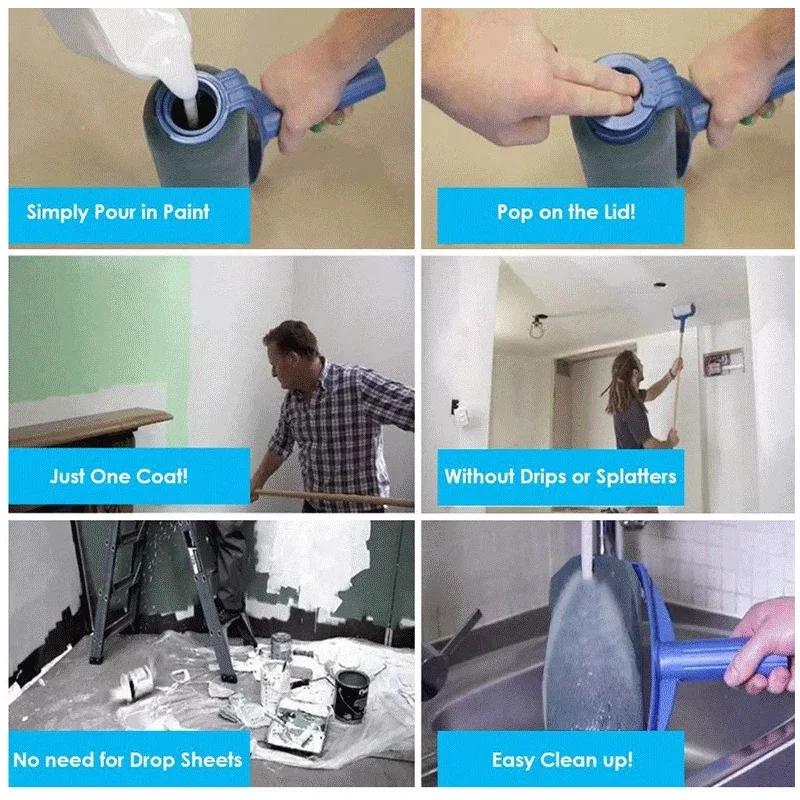 Simply Pour in Paint

Pop on the Lid!

Just One Coat!

Without Drips or Splatters

No need for Drop Sheets

Easy Clean up!