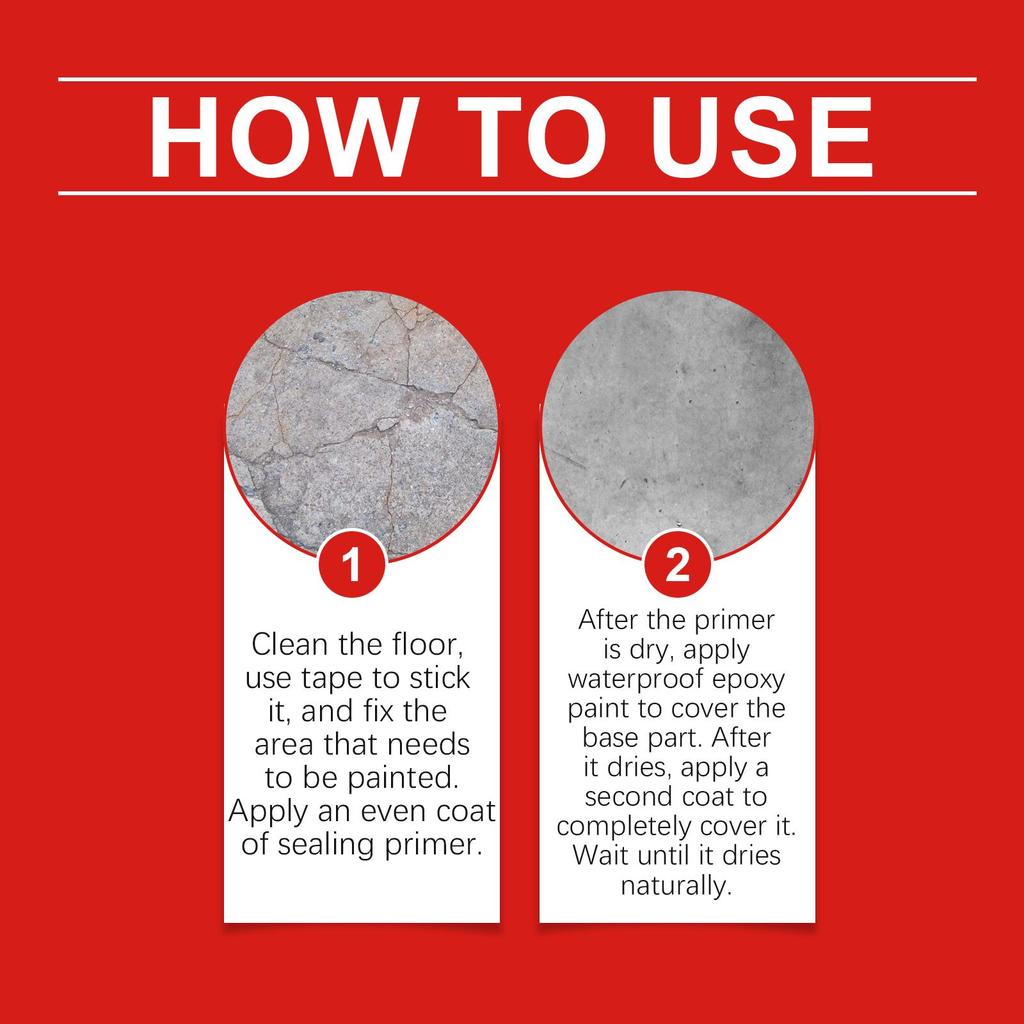 HOW TO USE

1

Clean the floor, use tape to stick it, and fix the area that needs to be painted. Apply an even coat of sealing primer.

2

After the primer is dry, apply waterproof epoxy paint to cover the base part. After it dries, apply a second coat to completely cover it. Wait until it dries naturally.