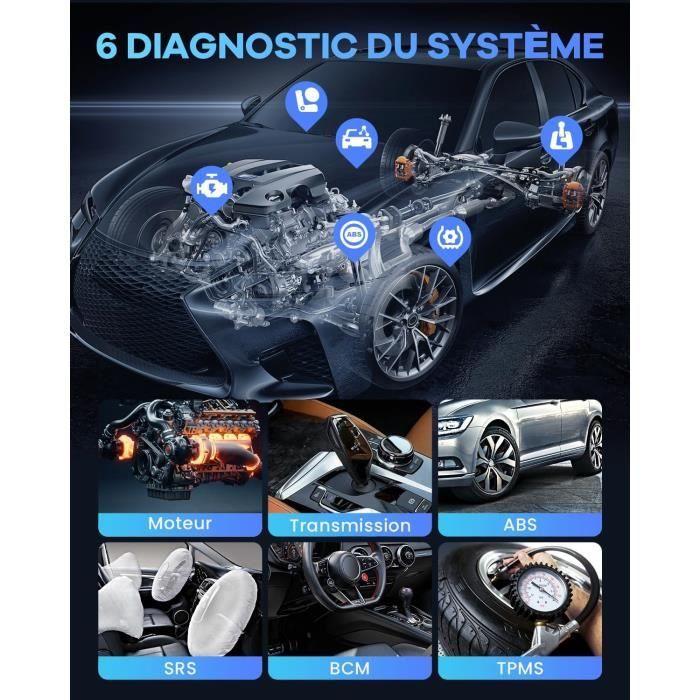 6 DIAGNOSTIC DU SYSTÈME

ABS

Moteur

Transmission

ABS

SRS

BCM

TPMS