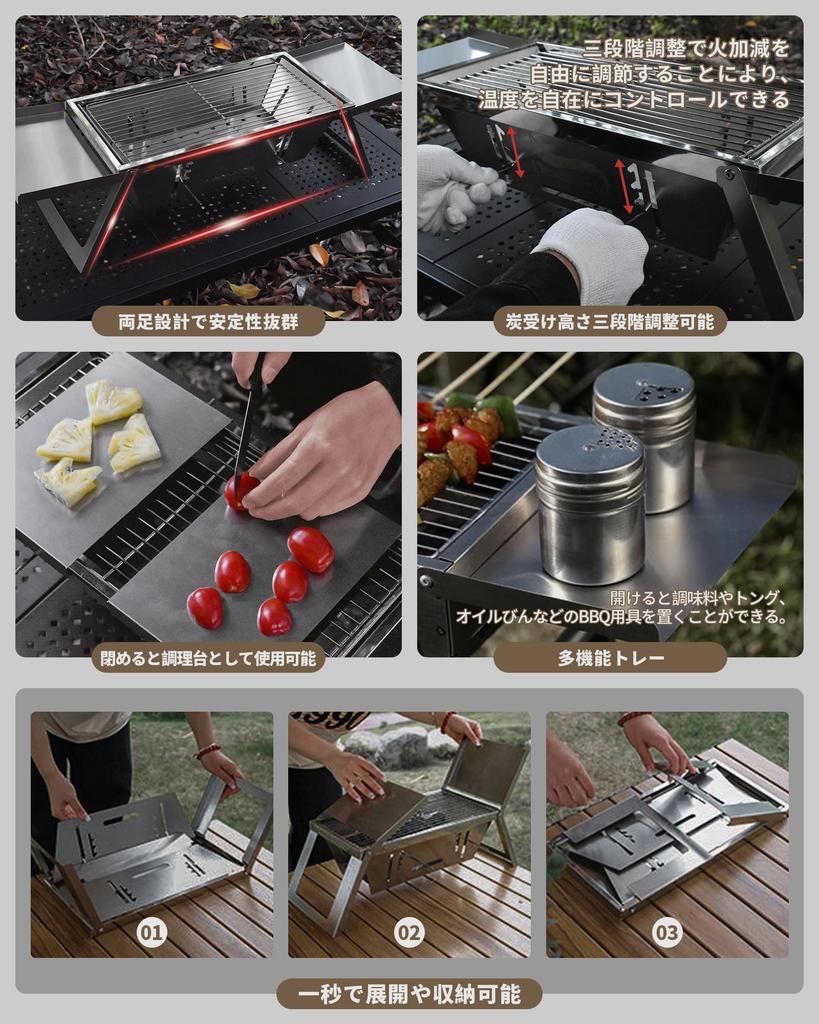 両足設計で安定性抜群

三段階調整で火加減を自由に調節することにより、温度を自在にコントロールできる

炭受け高さ三段階調整可能

閉めると調理台として使用可能

開けると調味料やトング、オイルびんなどのBBQ用具を置くことができる。

多機能トレー

01

02

03

一秒で展開や収納可能