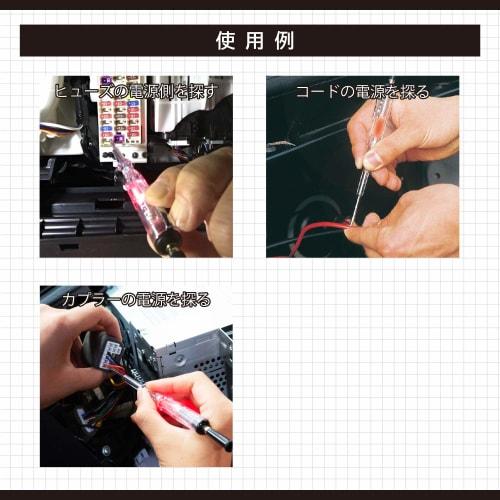 使用例

ヒューズの電源側を探す

コードの電源を探る

カプラーの電源を探る