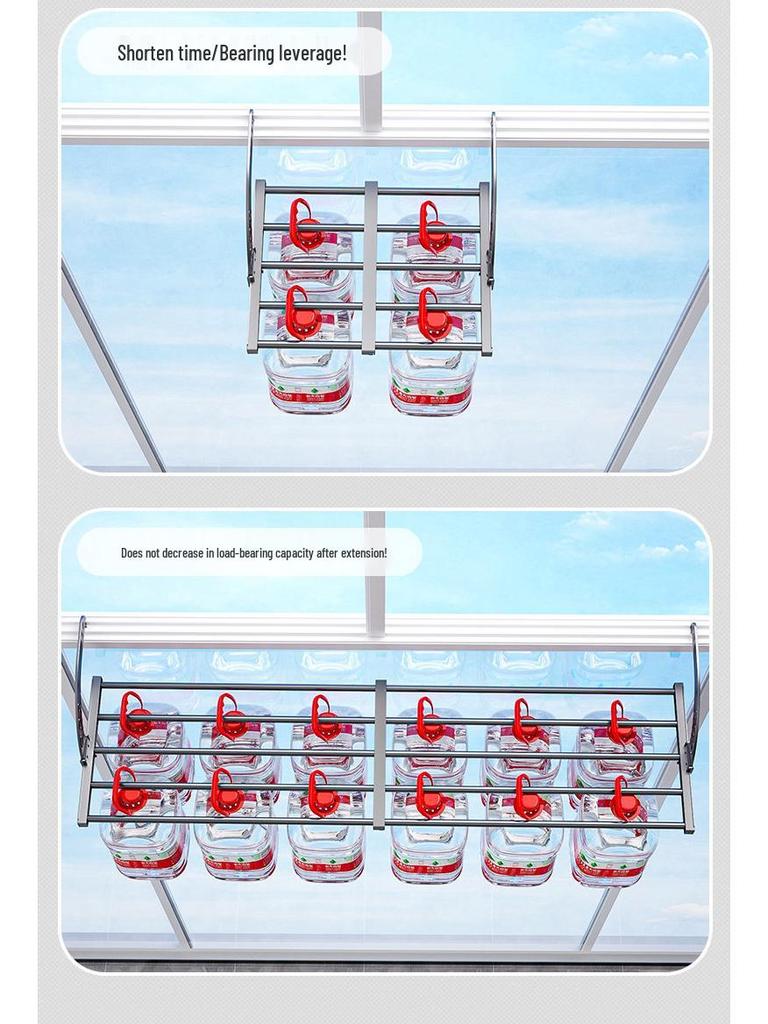 Shorten time/Bearing leverage!

Does not decrease in load-bearing capacity after extension!