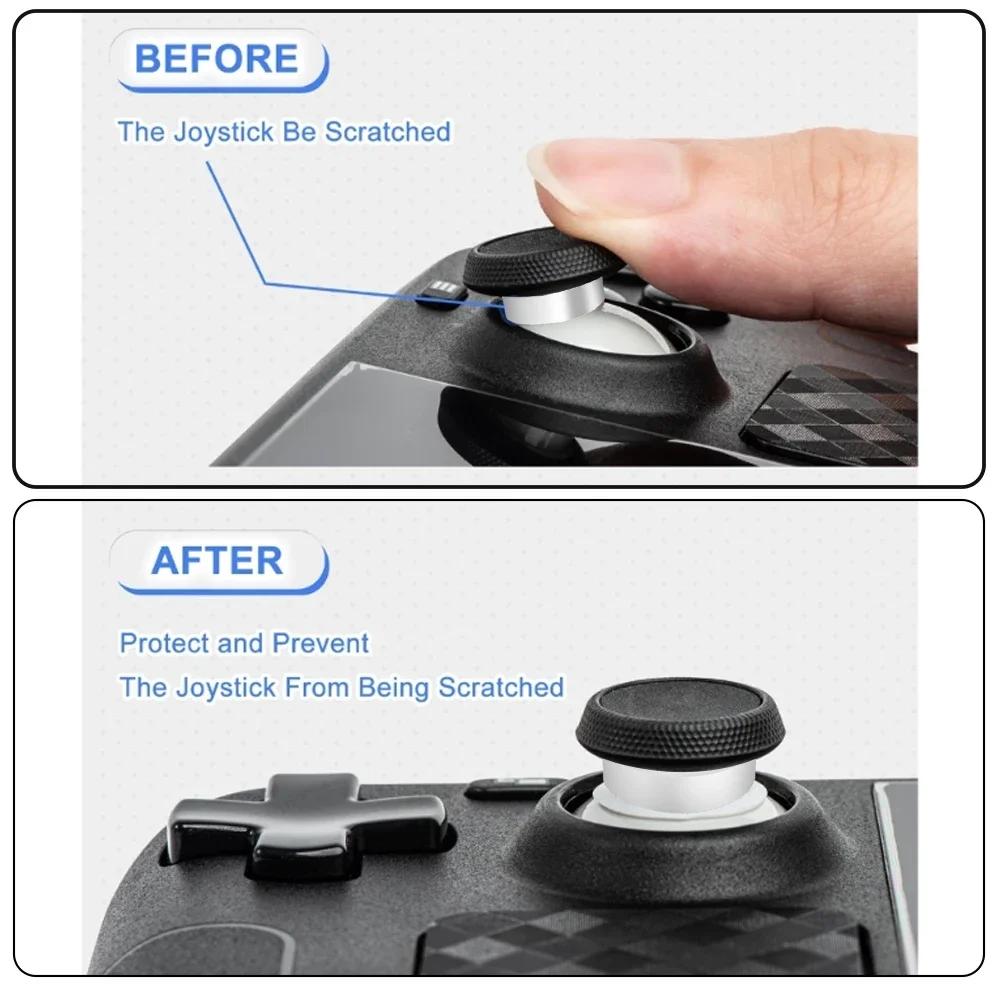 BEFORE

The Joystick Be Scratched

AFTER

Protect and Prevent
The Joystick From Being Scratched