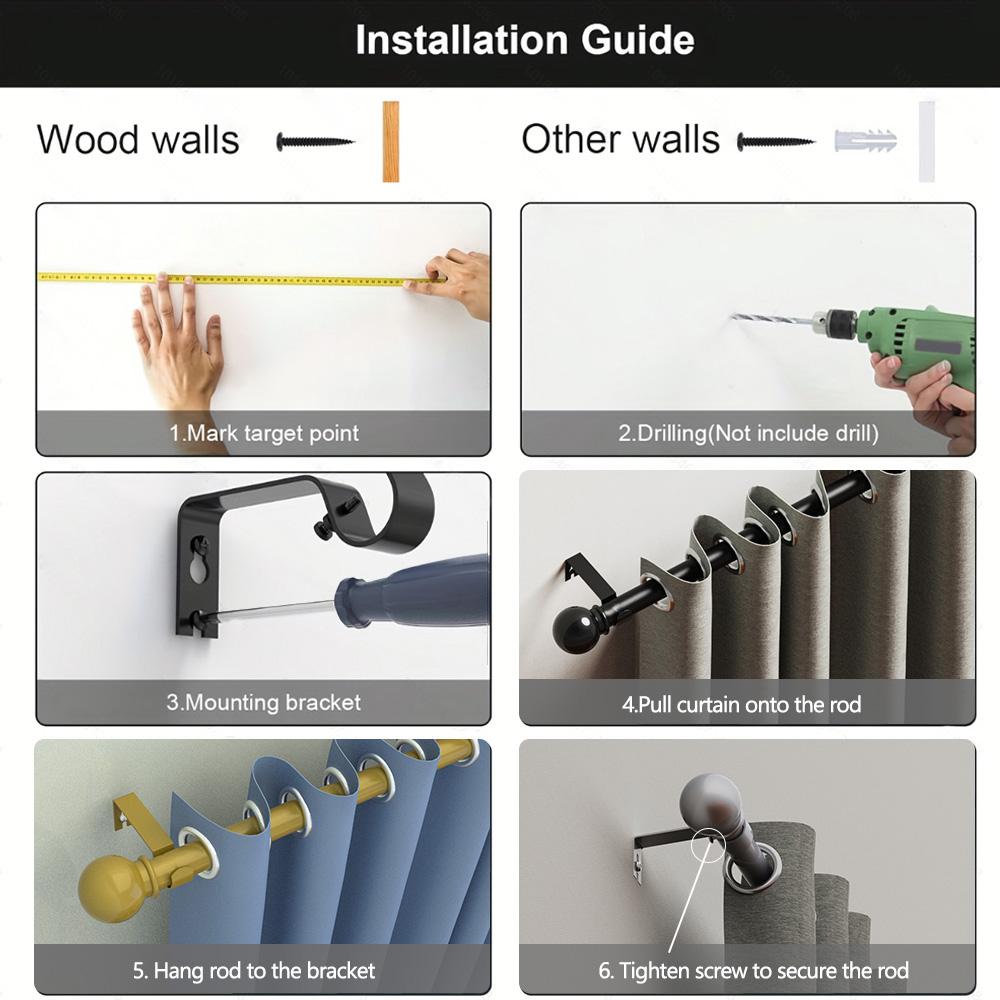 Installation Guide

Wood walls

Other walls

1.Mark target point

2.Drilling(Not include drill)

3.Mounting bracket

4.Pull curtain onto the rod

5. Hang rod to the bracket

6. Tighten screw to secure the rod