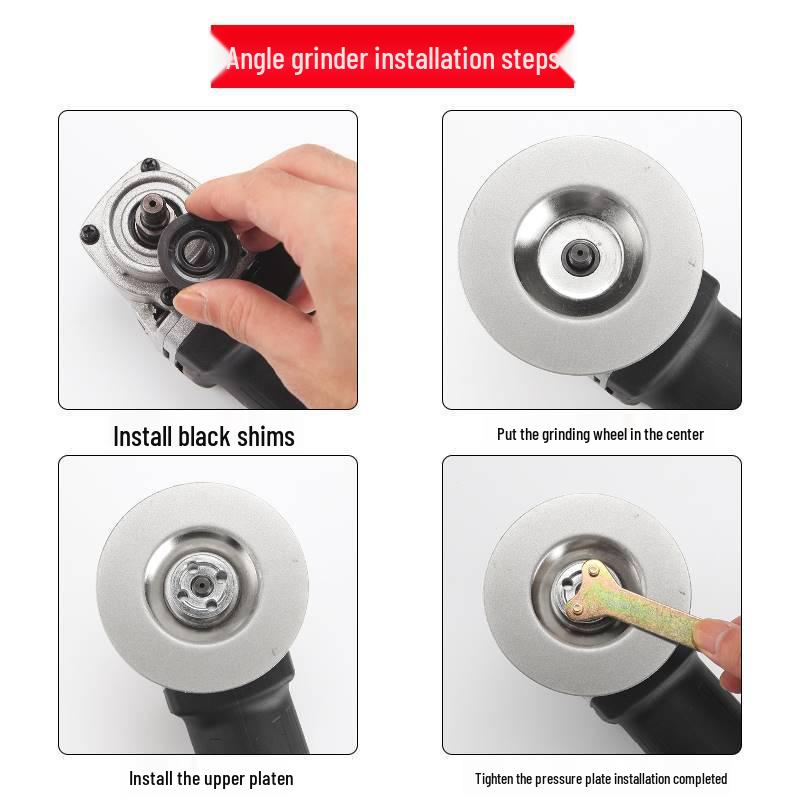 Angle grinder installation steps

Install black shims

Put the grinding wheel in the center

Install the upper platen

Tighten the pressure plate installation completed