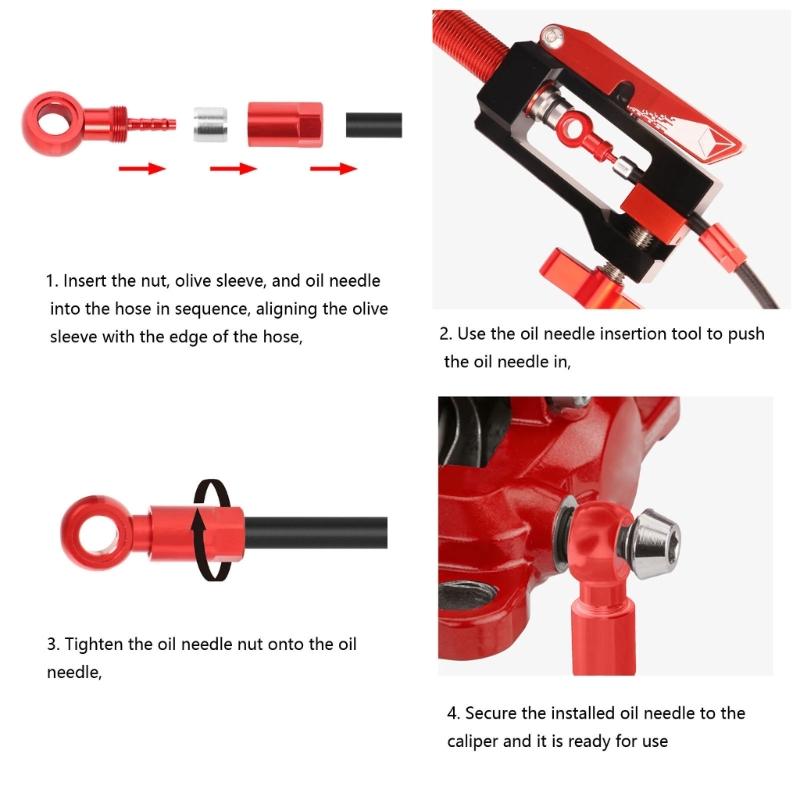 1. Insert the nut, olive sleeve, and oil needle into the hose in sequence, aligning the olive sleeve with the edge of the hose,

2. Use the oil needle insertion tool to push the oil needle in,

3. Tighten the oil needle nut onto the oil needle,

4. Secure the installed oil needle to the caliper and it is ready for use