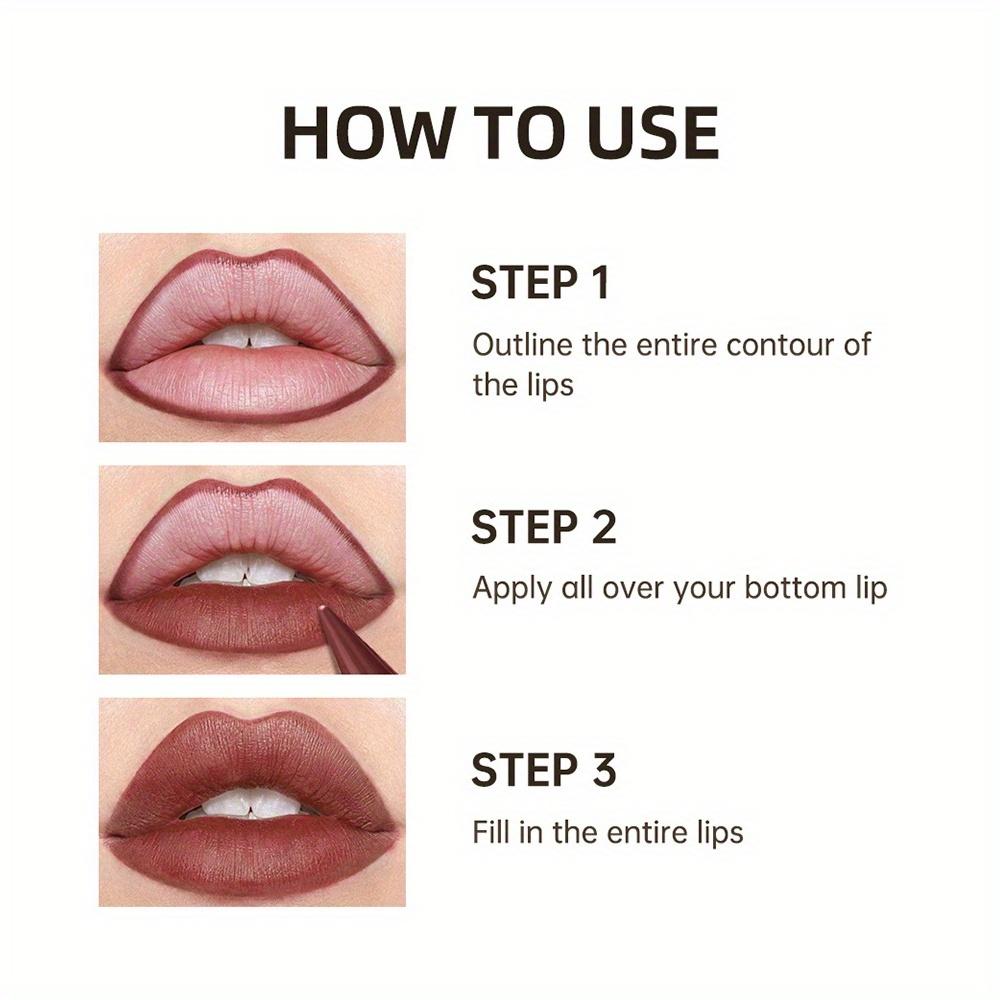 HOW TO USE

STEP 1
Outline the entire contour of the lips

STEP 2
Apply all over your bottom lip

STEP 3
Fill in the entire lips