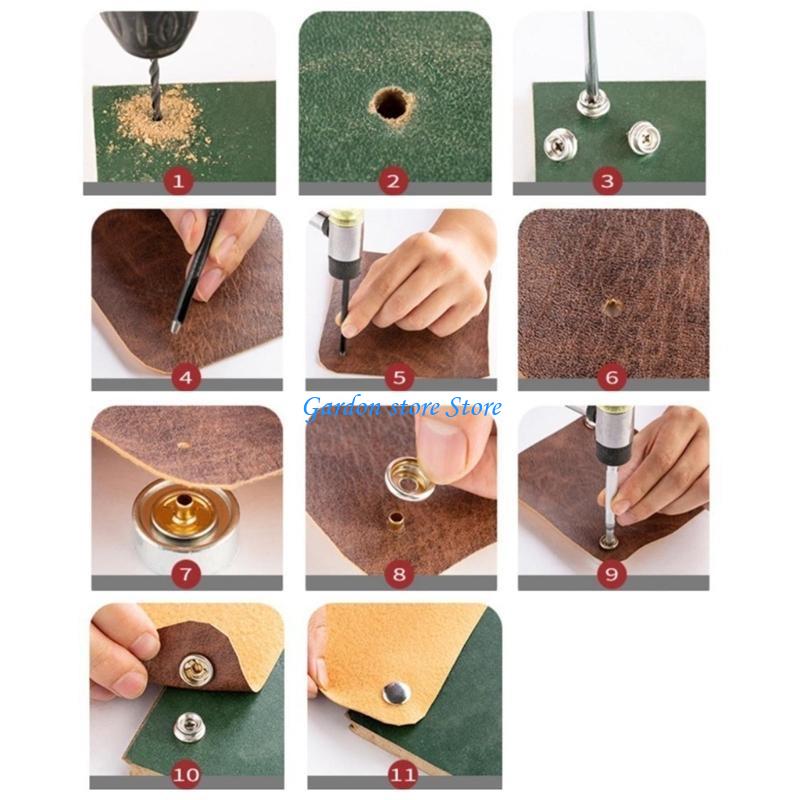 1
2
3
4
5
6
Gardon store Store
7
8
9
10
11