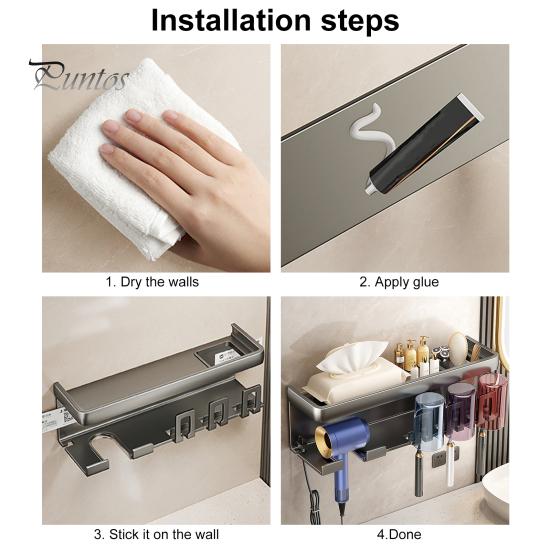 Installation steps

Puntos

1. Dry the walls

2. Apply glue

3. Stick it on the wall

4.Done