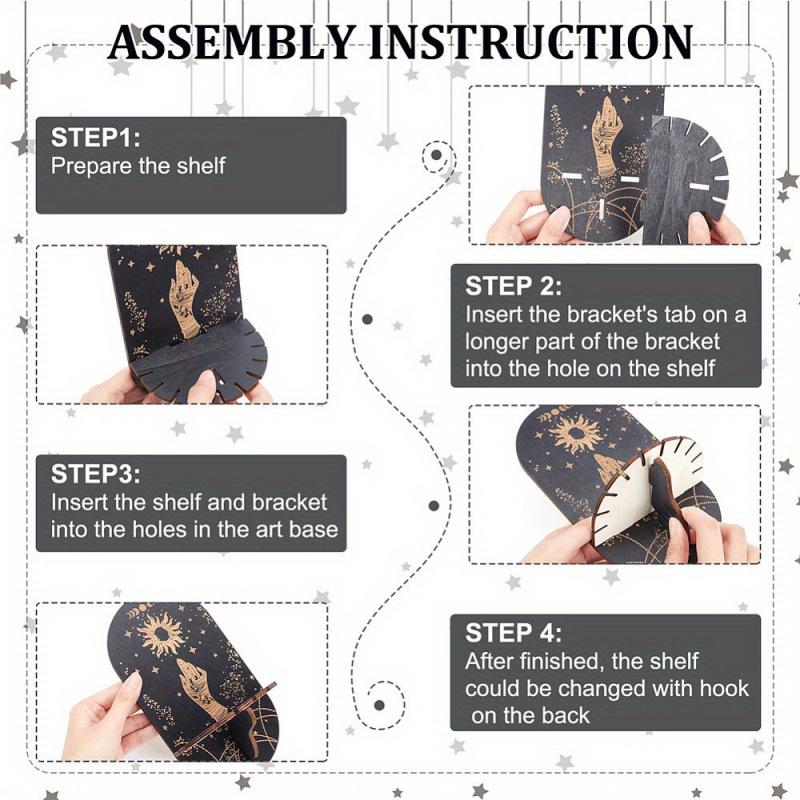 ASSEMBLY INSTRUCTION

STEP1:
Prepare the shelf

STEP 2:
Insert the bracket's tab on a longer part of the bracket into the hole on the shelf

STEP3:
Insert the shelf and bracket into the holes in the art base

STEP 4:
After finished, the shelf could be changed with hook on the back