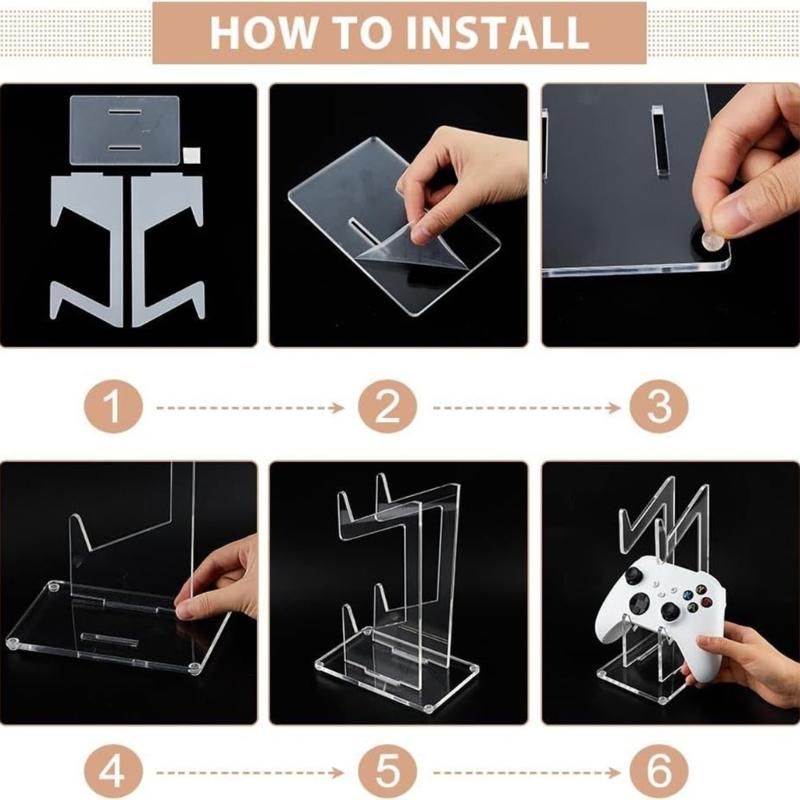 HOW TO INSTALL

1

2

3

4

5

6