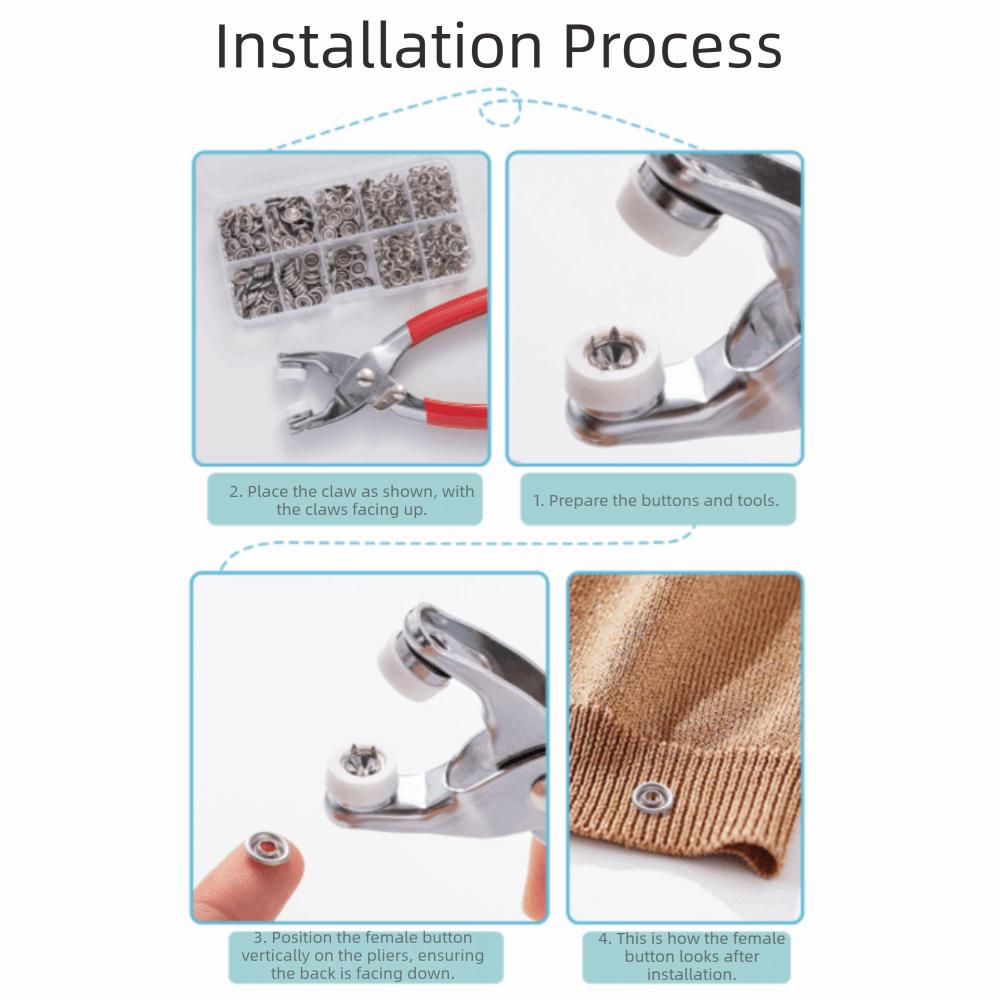 Installation Process

2. Place the claw as shown, with the claws facing up.

1. Prepare the buttons and tools.

3. Position the female button vertically on the pliers, ensuring the back is facing down.

4. This is how the female button looks after installation.