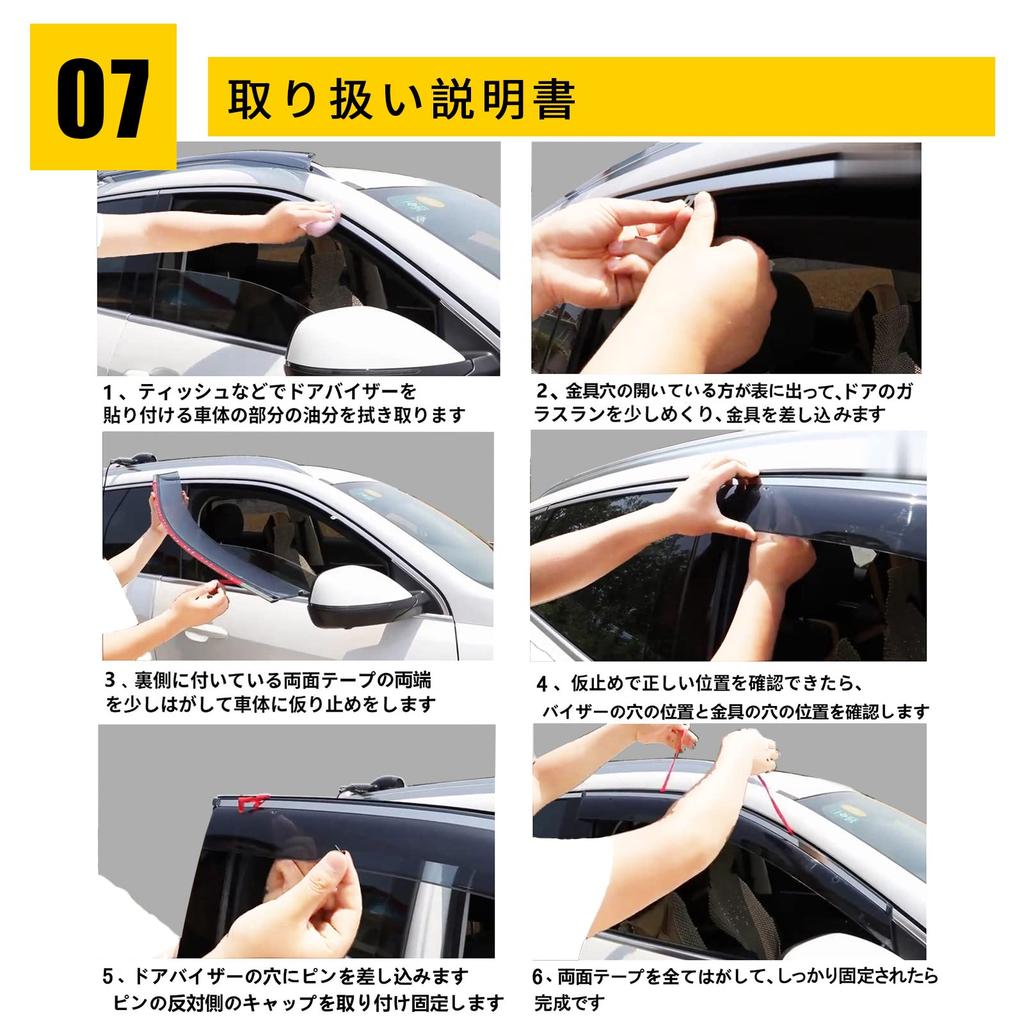 07

取り扱い説明書

1、ティッシュなどでドアバイザーを貼り付ける車体の部分の油分を拭き取ります

2、金具穴の開いている方が表に出って、ドアのガラスランを少しめくり、金具を差し込みます

3、裏側に付いている両面テープの両端を少しはがして車体に仮り止めをします

4、仮止めで正しい位置を確認できたら、バイザーの穴の位置と金具の穴の位置を確認します

5、ドアバイザーの穴にピンを差し込みます ピンの反対側のキャップを取り付け固定します

6、両面テープを全てはがして、しっかり固定されたら完成です