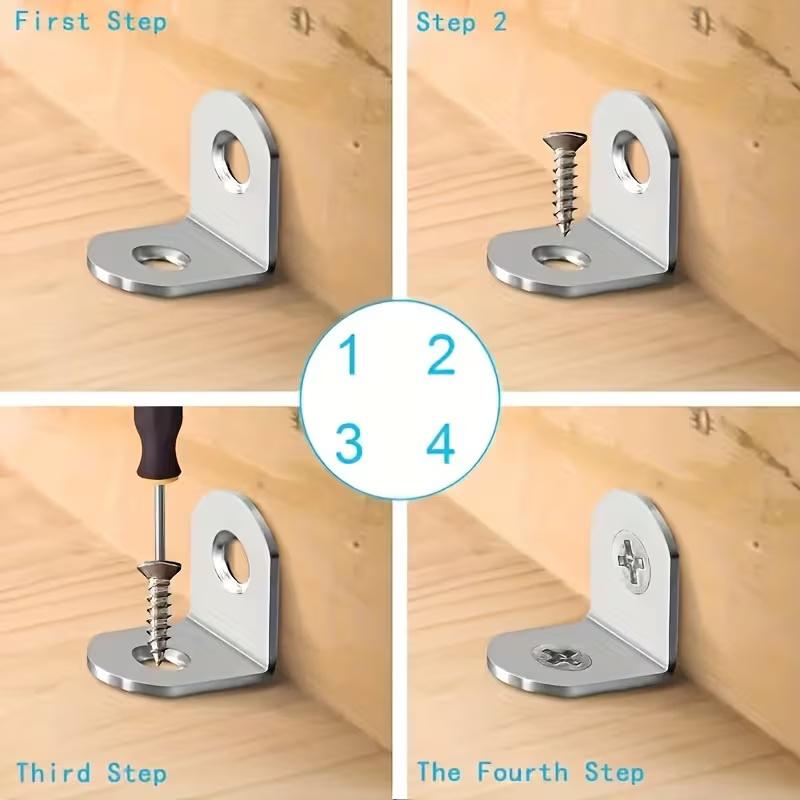 First Step

Step 2

1 2
3 4

Third Step

The Fourth Step