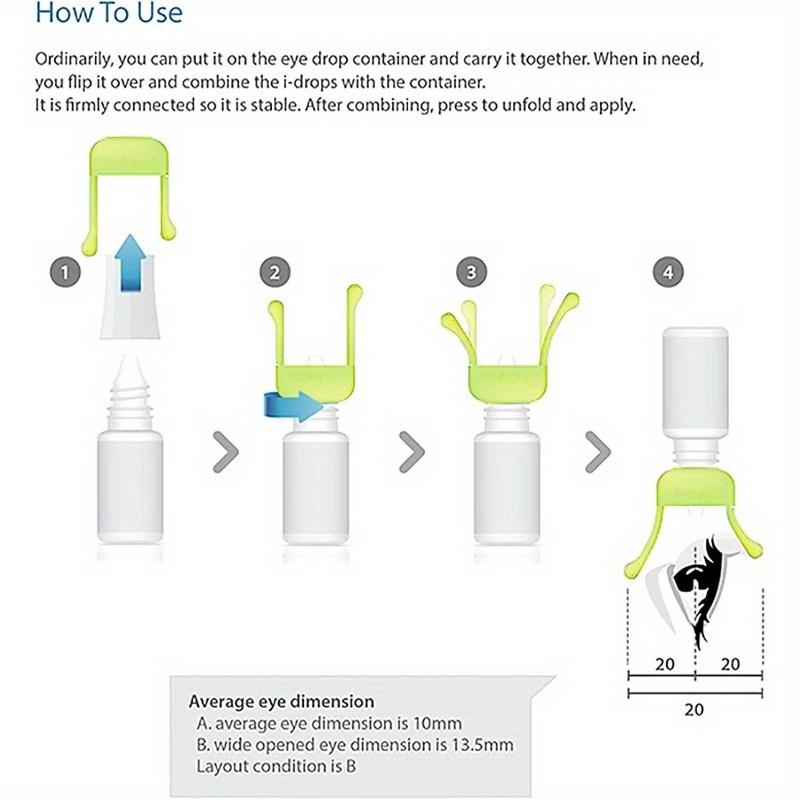 How To Use

Ordinarily, you can put it on the eye drop container and carry it together. When in need, you flip it over and combine the i-drops with the container.
It is firmly connected so it is stable. After combining, press to unfold and apply.

1

2

3

4

20 20

20

Average eye dimension
A. average eye dimension is 10mm
B. wide opened eye dimension is 13.5mm
Layout condition is B