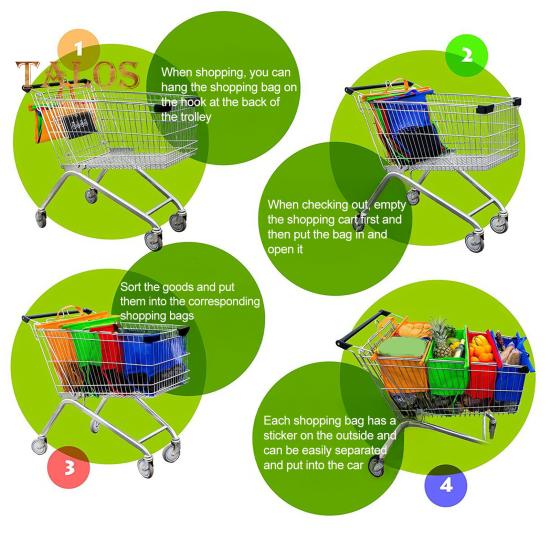 1

TALOS

When shopping, you can hang the shopping bag on the hook at the back of the trolley

2

When checking out, empty the shopping cart first and then put the bag in and open it

Sort the goods and put them into the corresponding shopping bags

3

Each shopping bag has a sticker on the outside and can be easily separated and put into the car

4