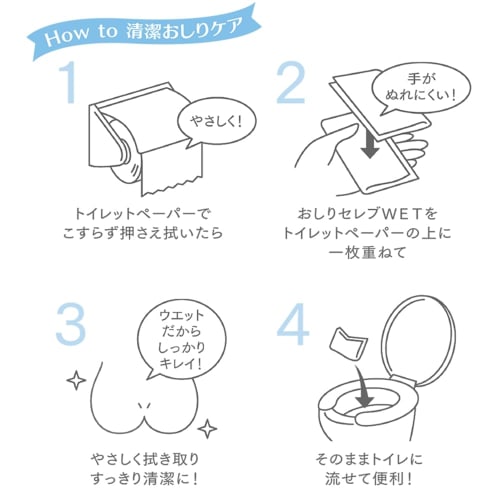 How to 清潔おしりケア

1

やさしく!

トイレットペーパーでこすらず押さえ拭いたら

2

手がぬれにくい!

おしりセレブWETをトイレットペーパーの上に一枚重ねて

3

ウエットだからしっかりキレイ!

やさしく拭き取りすっきり清潔に!

4

そのままトイレに流せて便利!