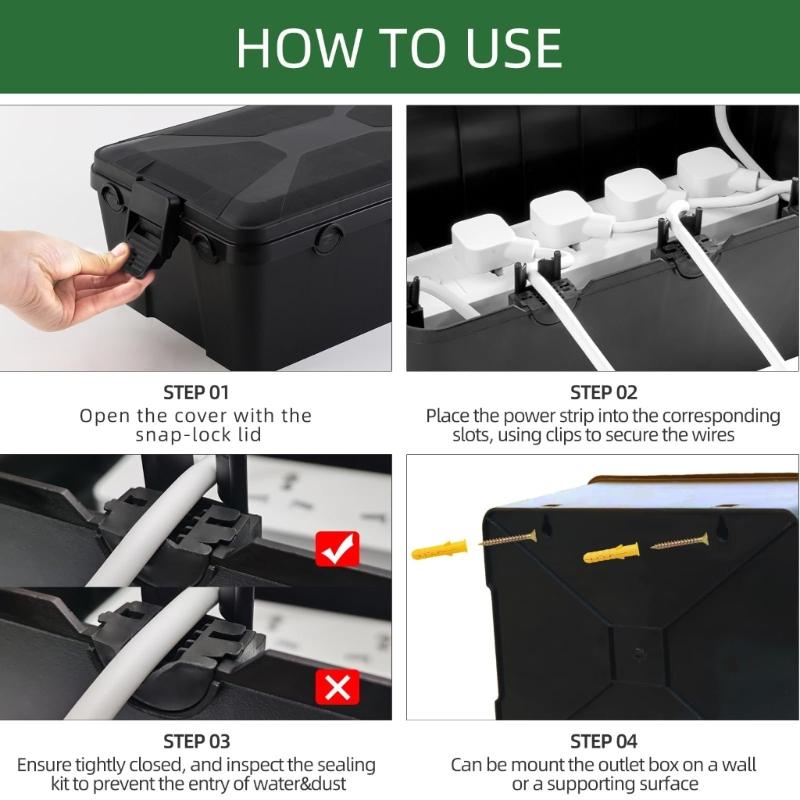 HOW TO USE

STEP 01
Open the cover with the snap-lock lid

STEP 02
Place the power strip into the corresponding slots, using clips to secure the wires

STEP 03
Ensure tightly closed, and inspect the sealing kit to prevent the entry of water&dust

STEP 04
Can be mount the outlet box on a wall or a supporting surface