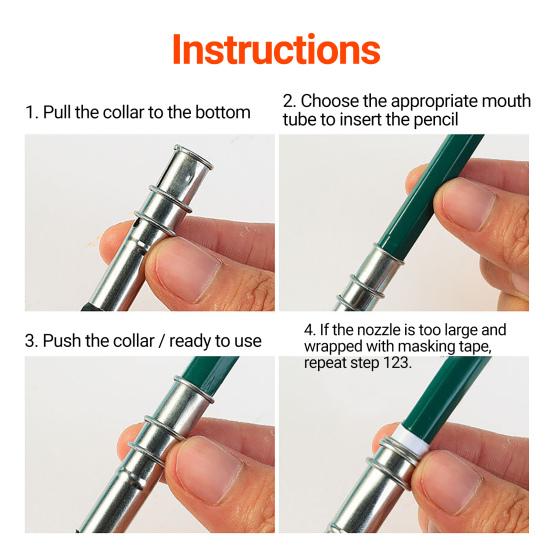 Instructions

1. Pull the collar to the bottom

2. Choose the appropriate mouth tube to insert the pencil

3. Push the collar / ready to use

4. If the nozzle is too large and wrapped with masking tape, repeat step 123.