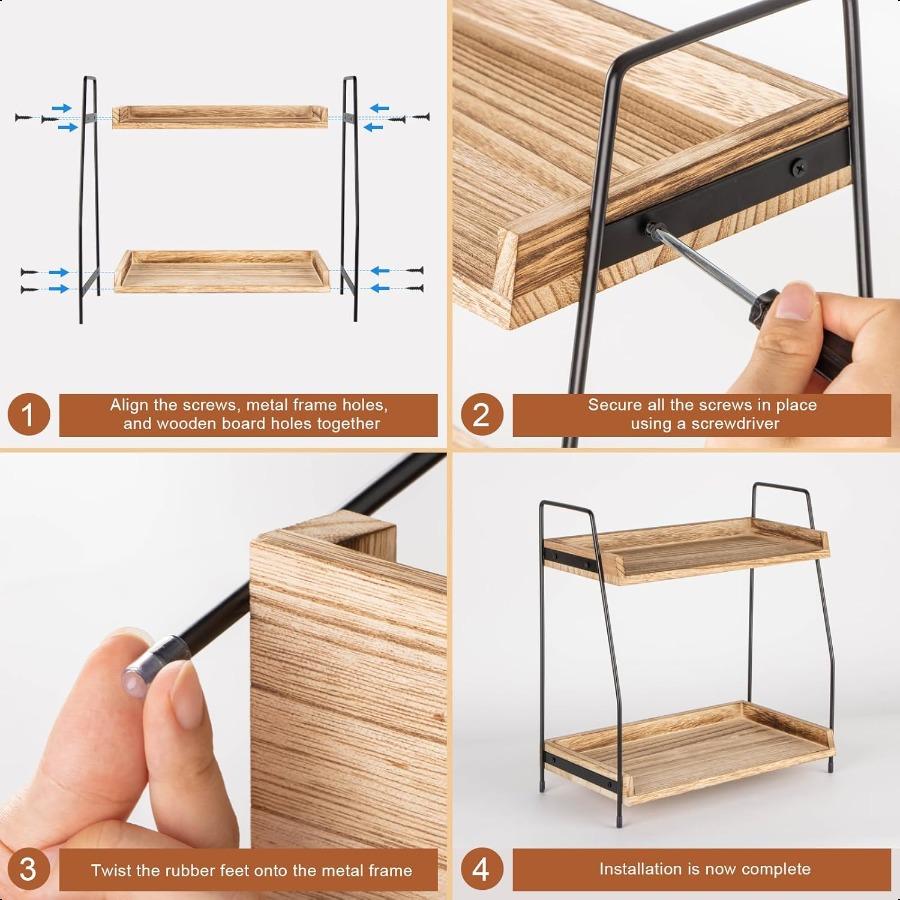 1
Align the screws, metal frame holes, and wooden board holes together

2
Secure all the screws in place using a screwdriver

3
Twist the rubber feet onto the metal frame

4
Installation is now complete