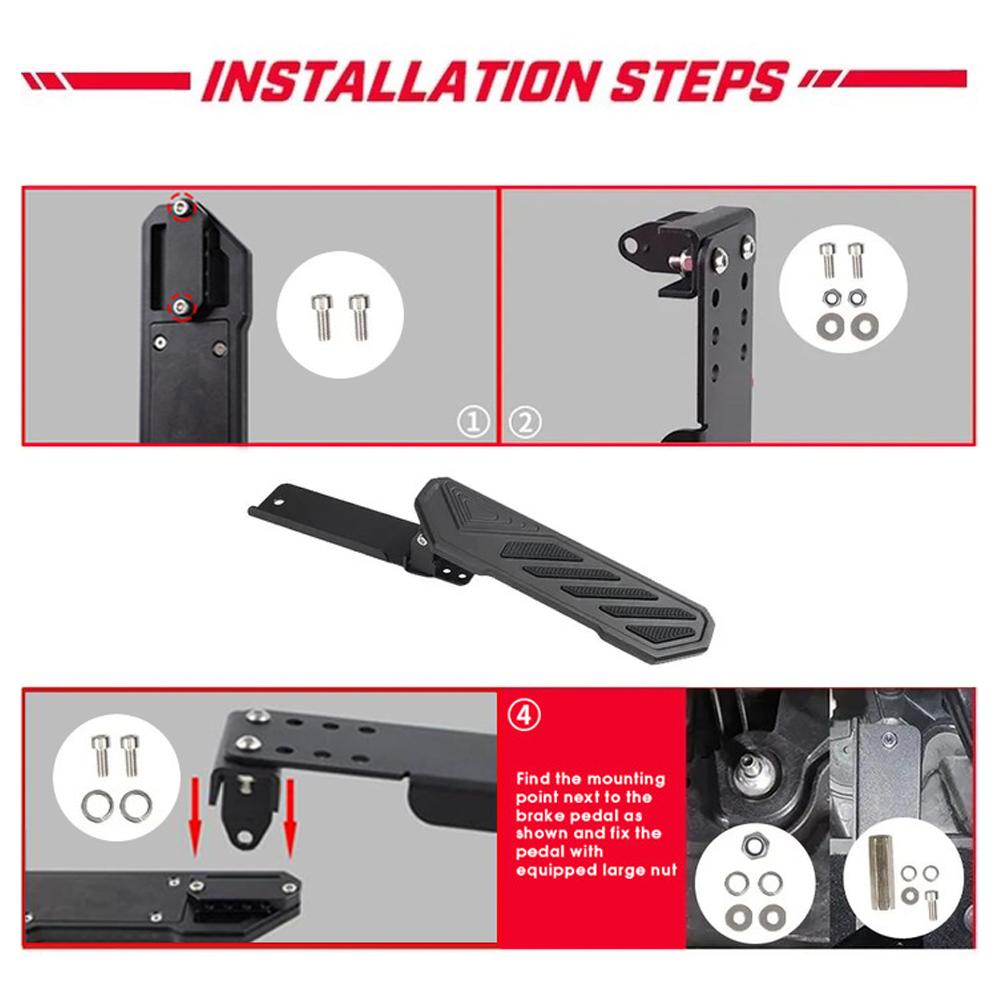 INSTALLATION STEPS

①

②

④

Find the mounting point next to the brake pedal as shown and fix the pedal with equipped large nut