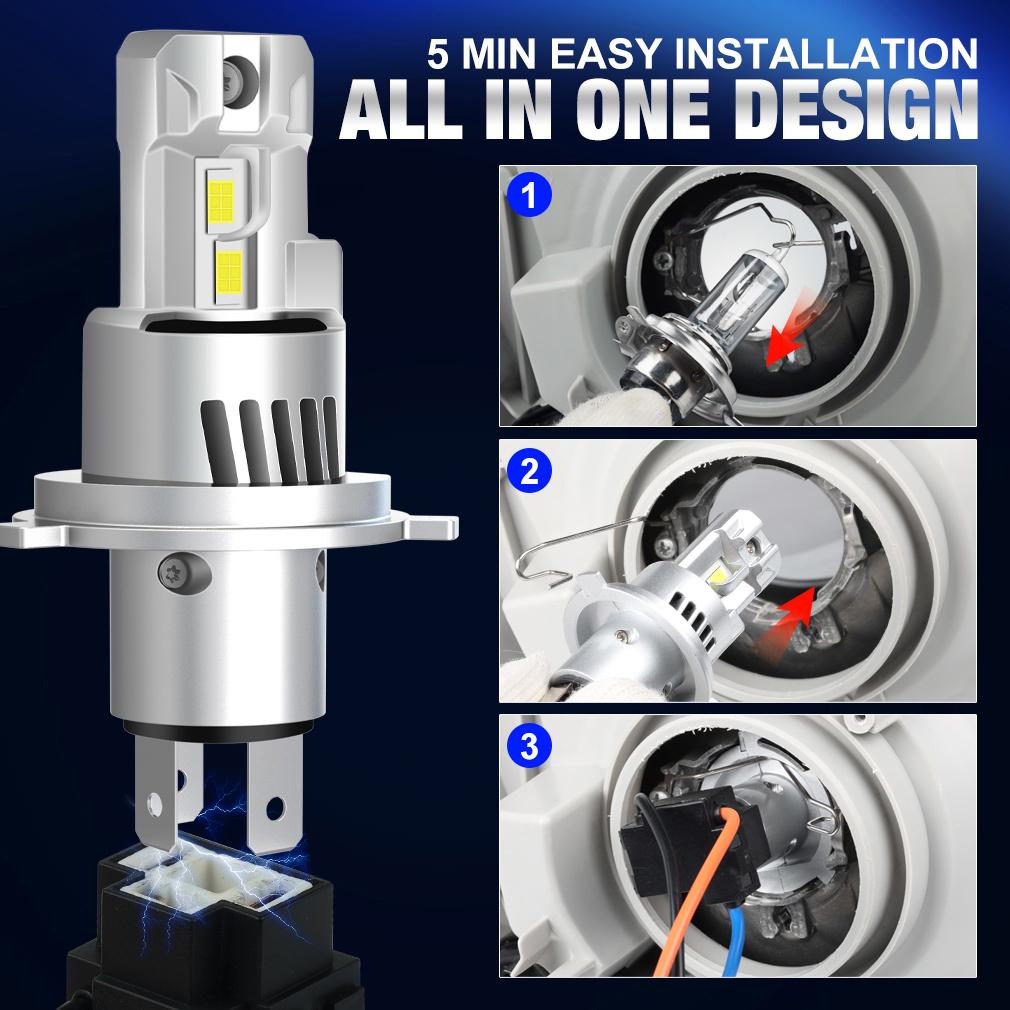 5 MIN EASY INSTALLATION
ALL IN ONE DESIGN

1

2

3