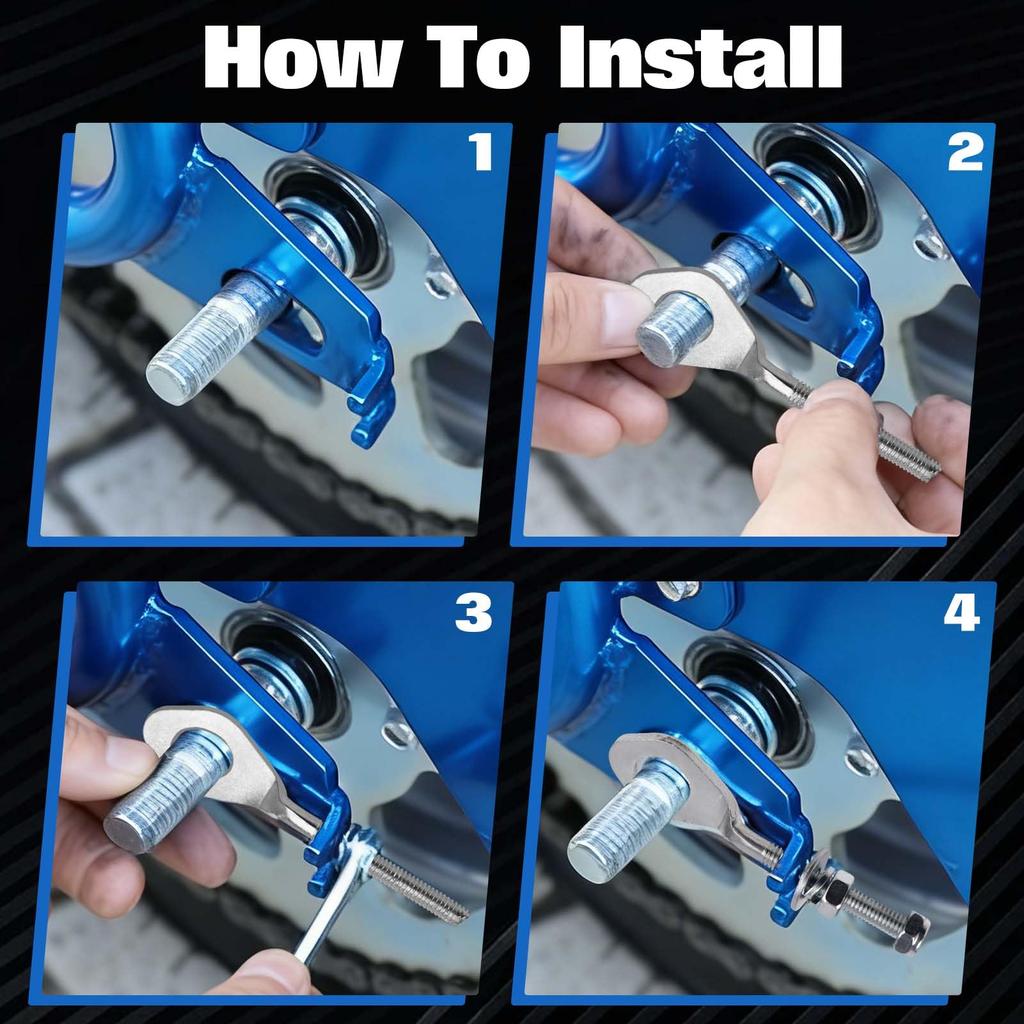 How To Install

1

2

3

4