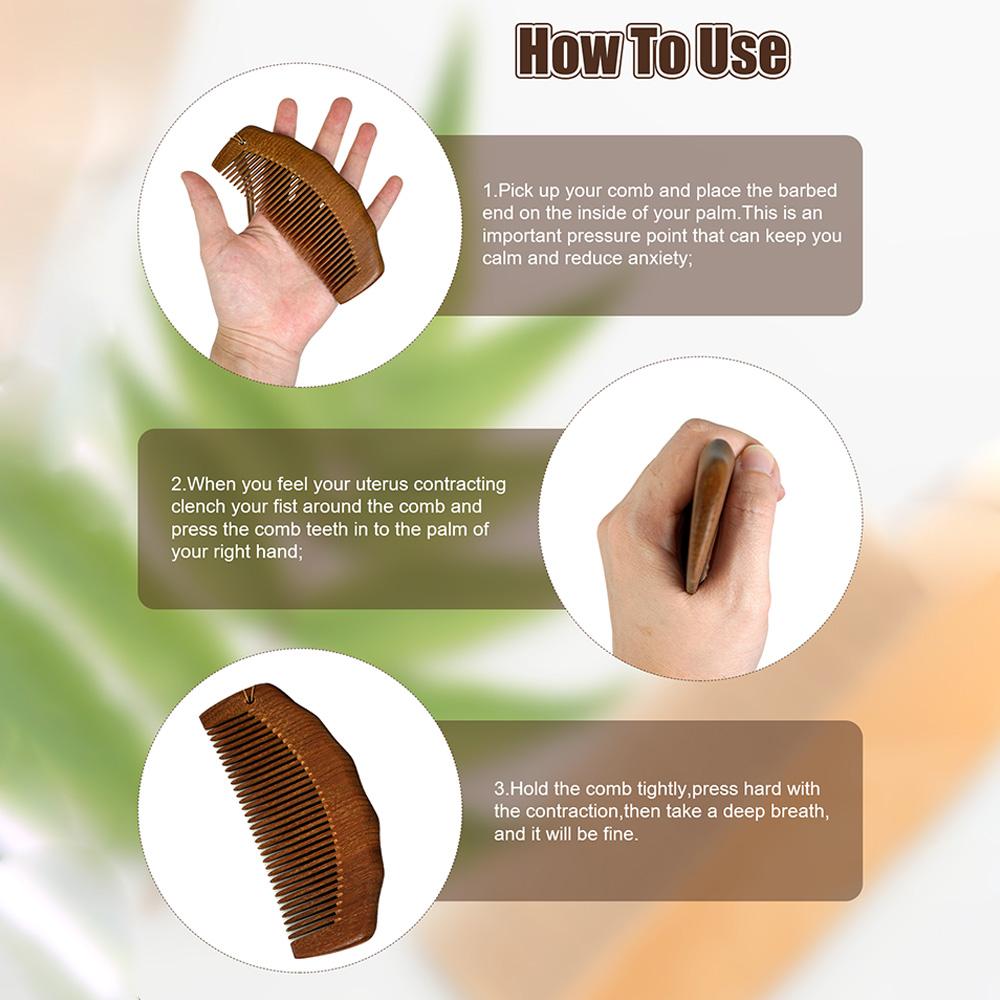 How To Use

1.Pick up your comb and place the barbed end on the inside of your palm.This is an important pressure point that can keep you calm and reduce anxiety;

2.When you feel your uterus contracting clench your fist around the comb and press the comb teeth in to the palm of your right hand;

3.Hold the comb tightly,press hard with the contraction,then take a deep breath, and it will be fine.