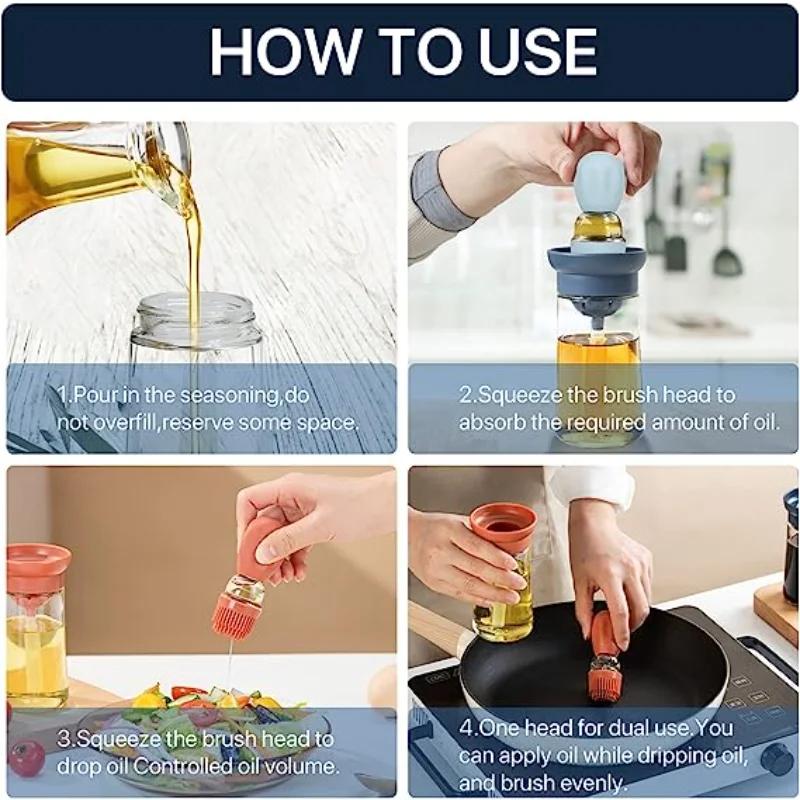 HOW TO USE

1.Pour in the seasoning,do not overfill,reserve some space.

2.Squeeze the brush head to absorb the required amount of oil.

3.Squeeze the brush head to drop oil Controlled oil volume.

4.One head for dual use.You can apply oil while dripping oil, and brush evenly.