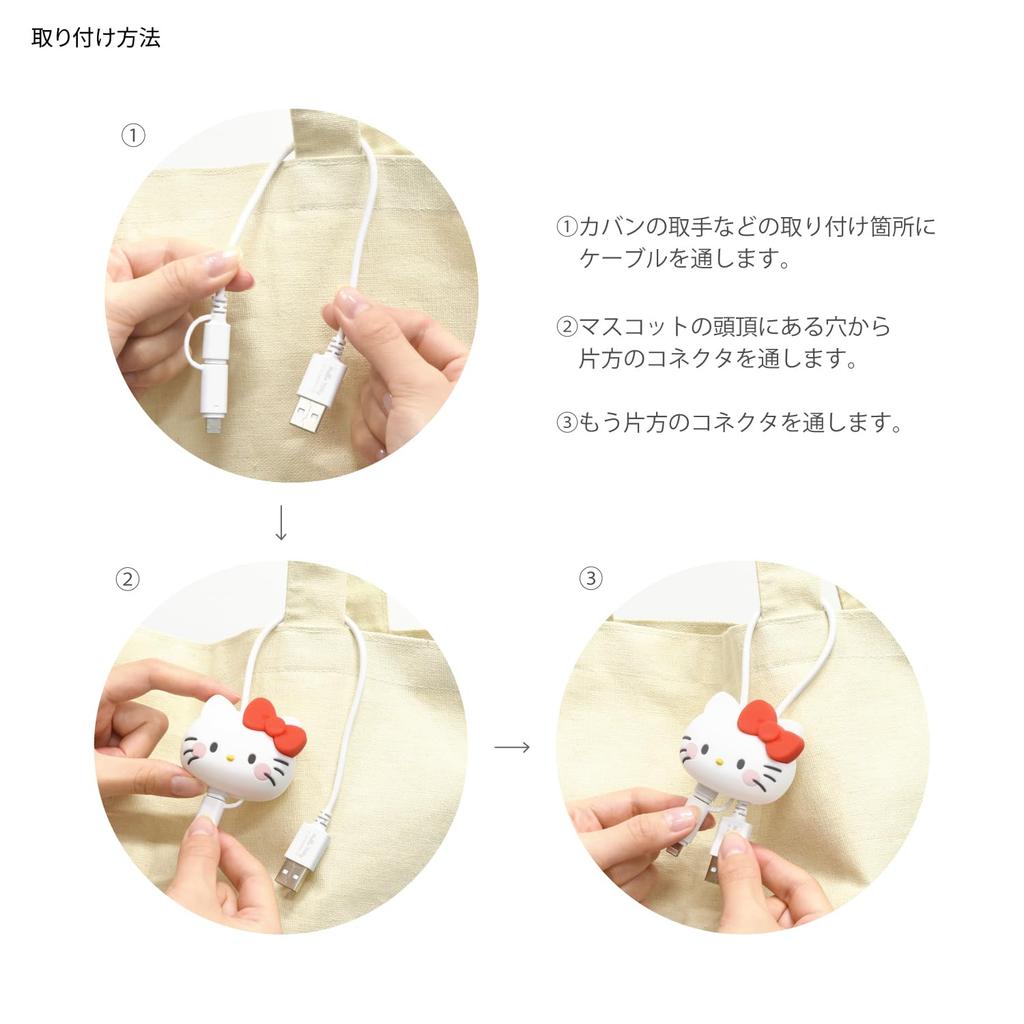 取り付け方法

①

①カバンの取手などの取り付け箇所にケーブルを通します。

②マスコットの頭頂にある穴から片方のコネクタを通します。

③もう片方のコネクタを通します。

↓

②

→

③