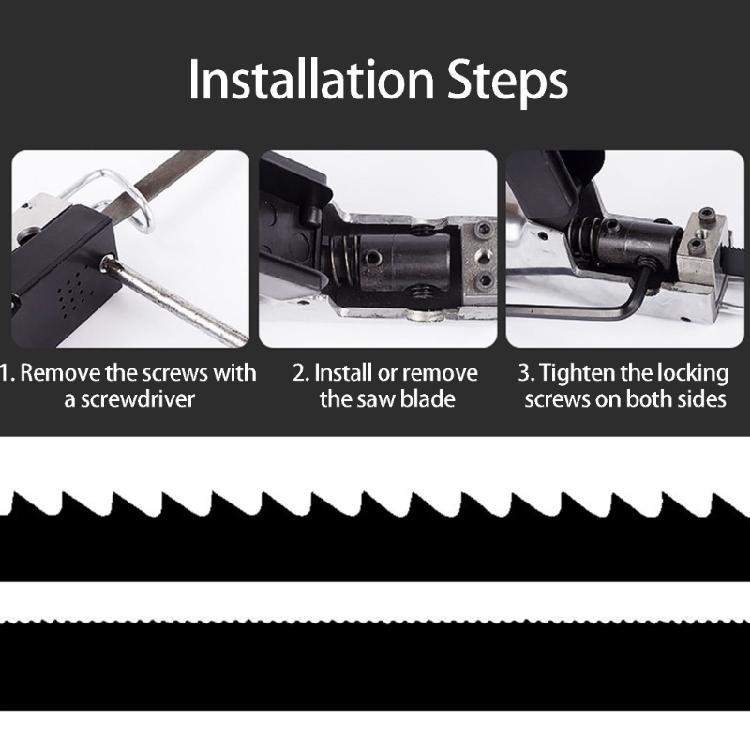 Installation Steps

1. Remove the screws with a screwdriver

2. Install or remove the saw blade

3. Tighten the locking screws on both sides