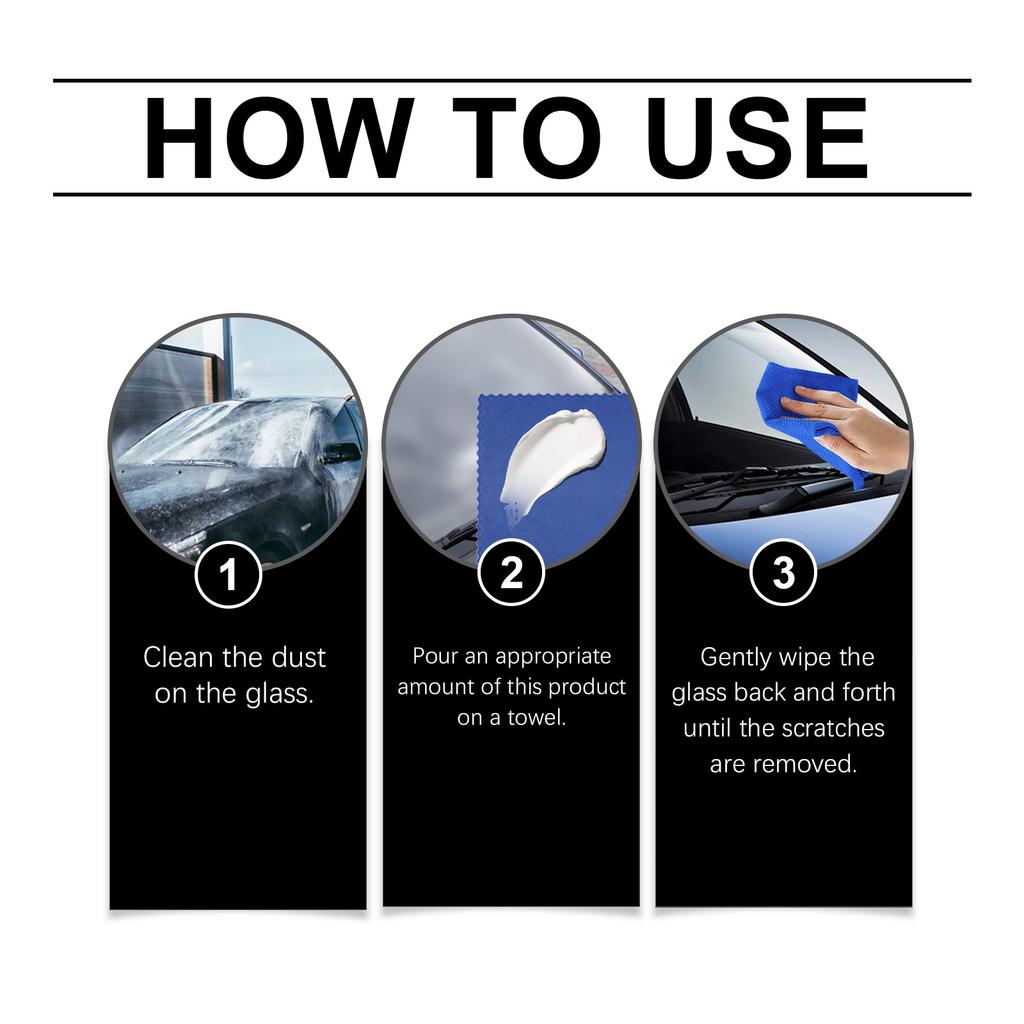 HOW TO USE

1

Clean the dust on the glass.

2

Pour an appropriate amount of this product on a towel.

3

Gently wipe the glass back and forth until the scratches are removed.