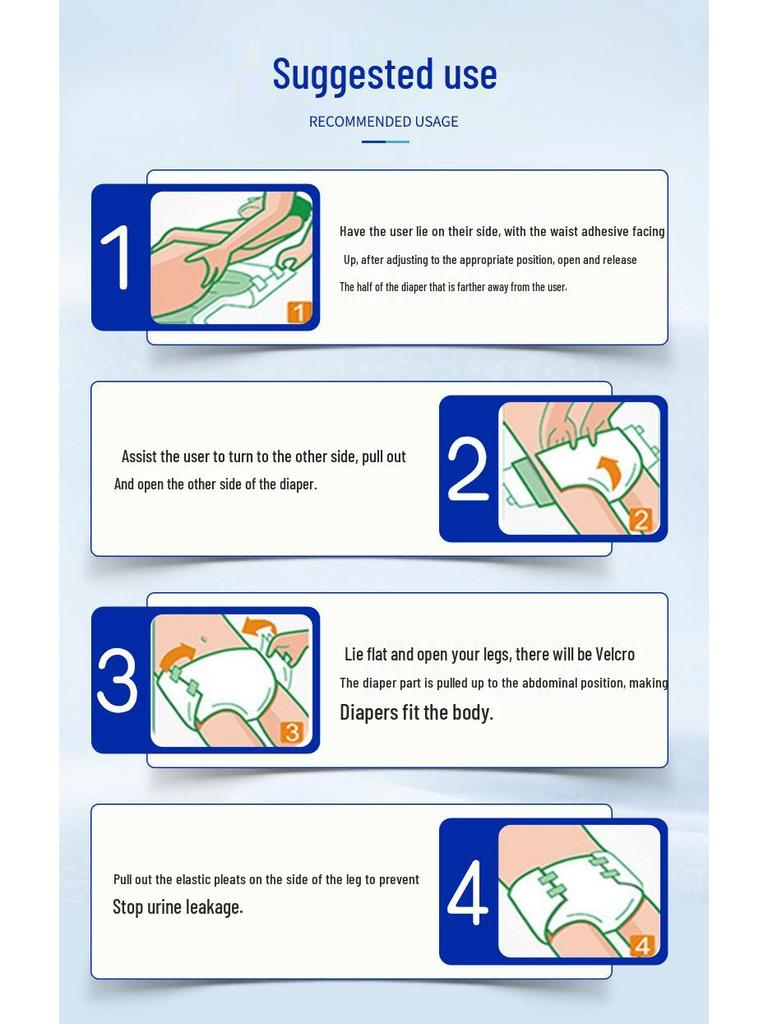 Suggested use

RECOMMENDED USAGE

1

1

Have the user lie on their side, with the waist adhesive facing Up, after adjusting to the appropriate position, open and release The half of the diaper that is farther away from the user.

Assist the user to turn to the other side, pull out And open the other side of the diaper.

2

2

3

3

Lie flat and open your legs, there will be Velcro The diaper part is pulled up to the abdominal position, making Diapers fit the body.

Pull out the elastic pleats on the side of the leg to prevent Stop urine leakage.

4

4