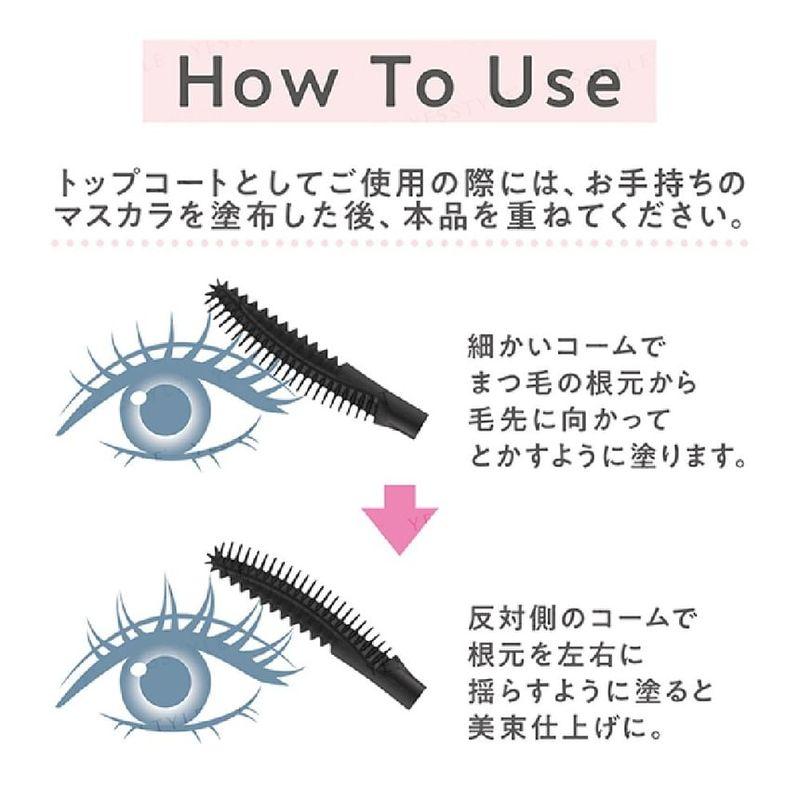 How To Use

トップコートとしてご使用の際には、お手持ちのマスカラを塗布した後、本品を重ねてください。

細かいコームで
まつ毛の根元から
毛先に向かって
とかすように塗ります。

反対側のコームで
根元を左右に
揺らすように塗ると
美束仕上げに。