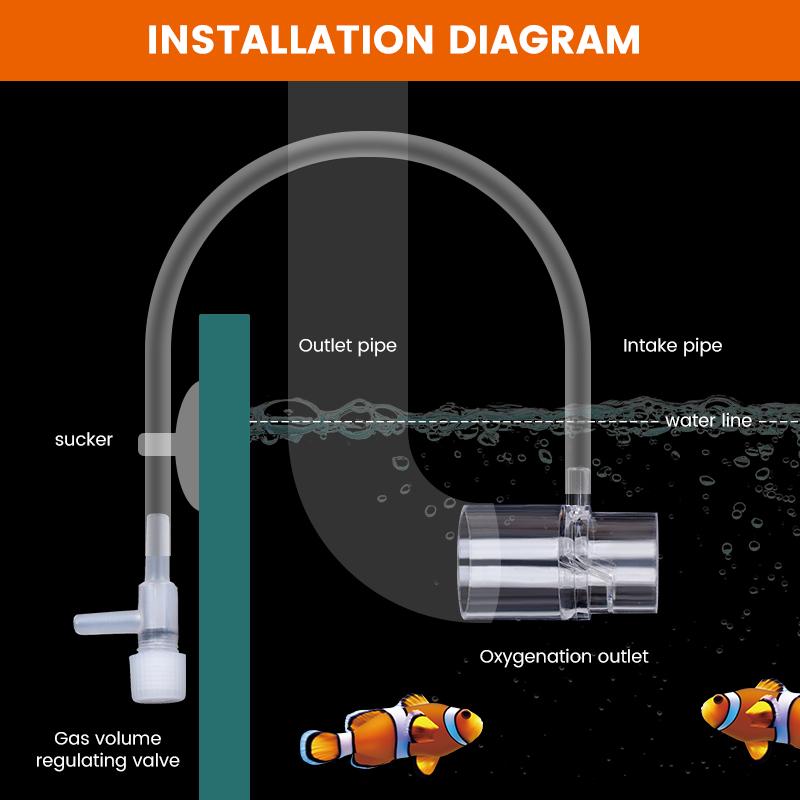 INSTALLATION DIAGRAM

Outlet pipe

Intake pipe

sucker

water line

Oxygenation outlet

Gas volume regulating valve