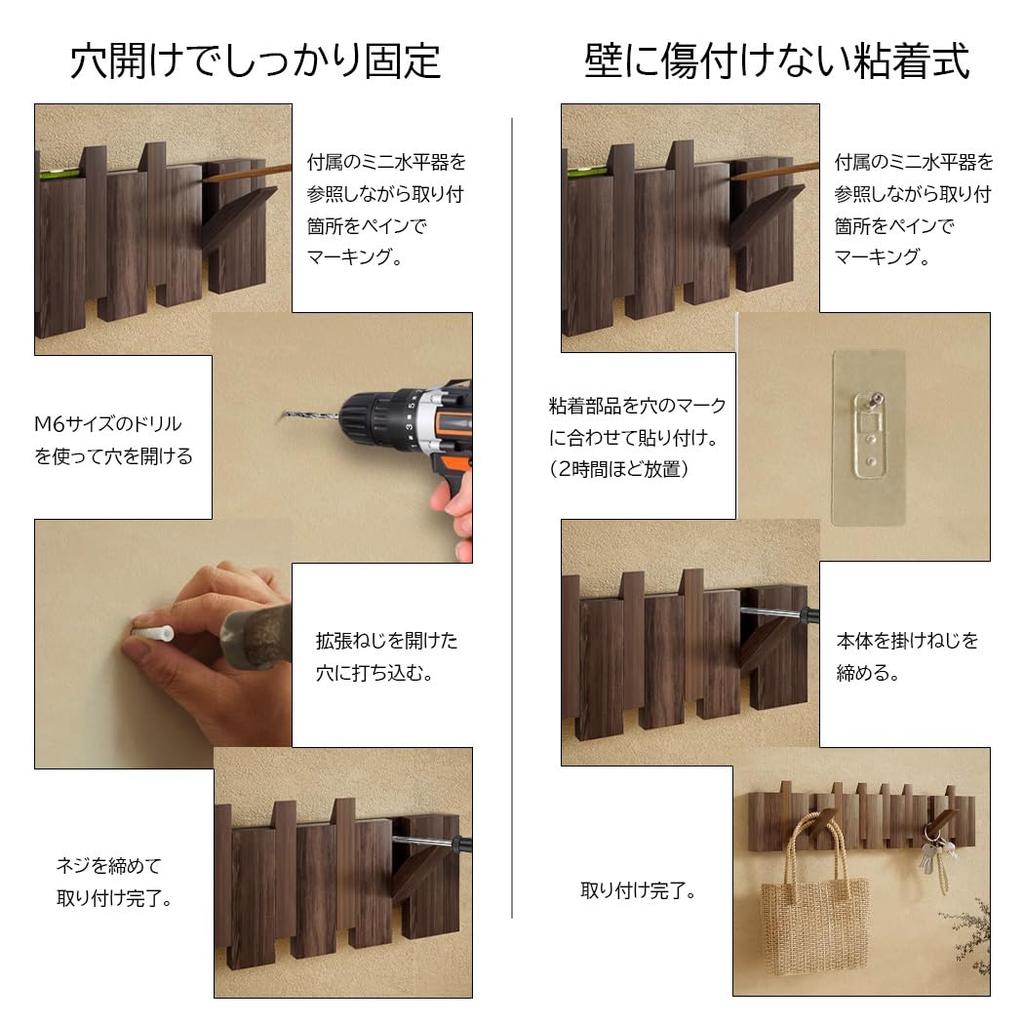 穴開けでしっかり固定

付属のミニ水平器を参照しながら取り付箇所をペインでマーキング。

M6サイズのドリルを使って穴を開ける

拡張ねじを開けた穴に打ち込む。

ネジを締めて取り付け完了。

壁に傷付けない粘着式

付属のミニ水平器を参照しながら取り付箇所をペインでマーキング。

粘着部品を穴のマークに合わせて貼り付け。（2時間ほど放置）

本体を掛けねじを締める。

取り付け完了。