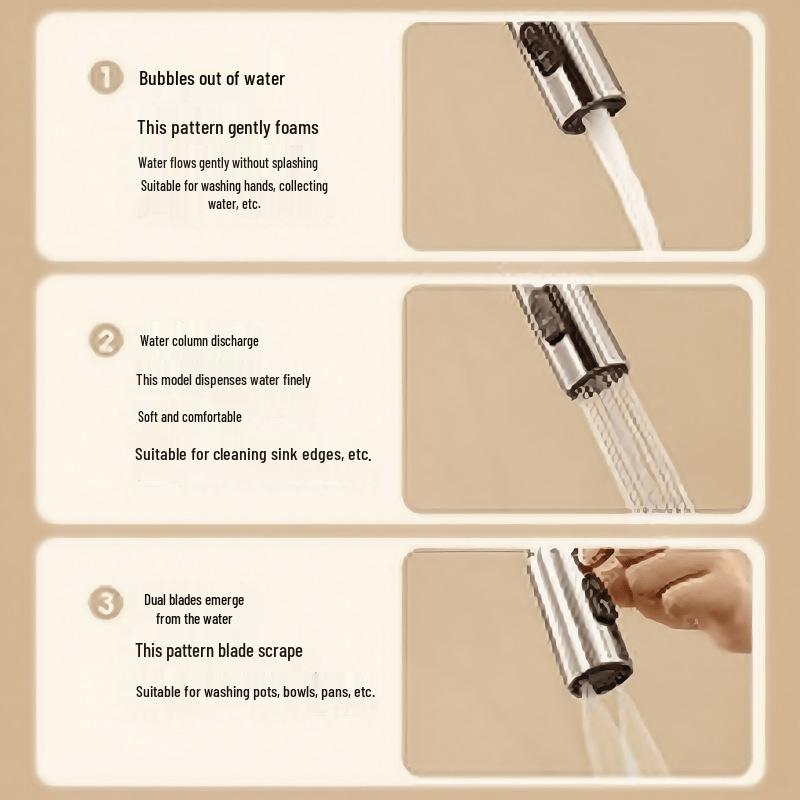 1 Bubbles out of water

This pattern gently foams

Water flows gently without splashing

Suitable for washing hands, collecting water, etc.

2 Water column discharge

This model dispenses water finely

Soft and comfortable

Suitable for cleaning sink edges, etc.

3 Dual blades emerge from the water

This pattern blade scrape

Suitable for washing pots, bowls, pans, etc.