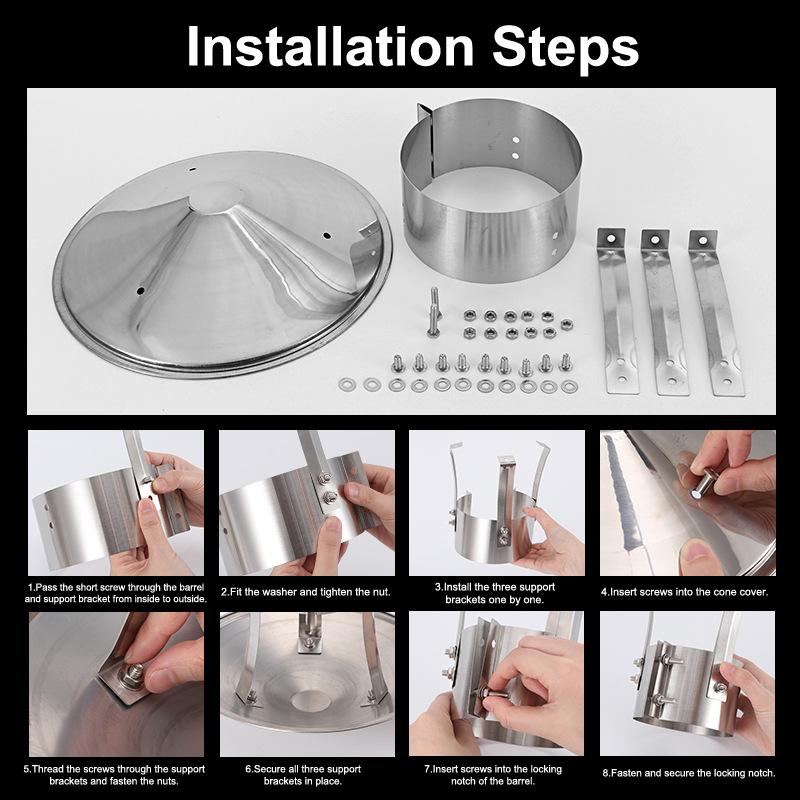 Installation Steps

1.Pass the short screw through the barrel and support bracket from inside to outside.

2.Fit the washer and tighten the nut.

3.Install the three support brackets one by one.

4.Insert screws into the cone cover.

5.Thread the screws through the support brackets and fasten the nuts.

6.Secure all three support brackets in place.

7.Insert screws into the locking notch of the barrel.

8.Fasten and secure the locking notch.