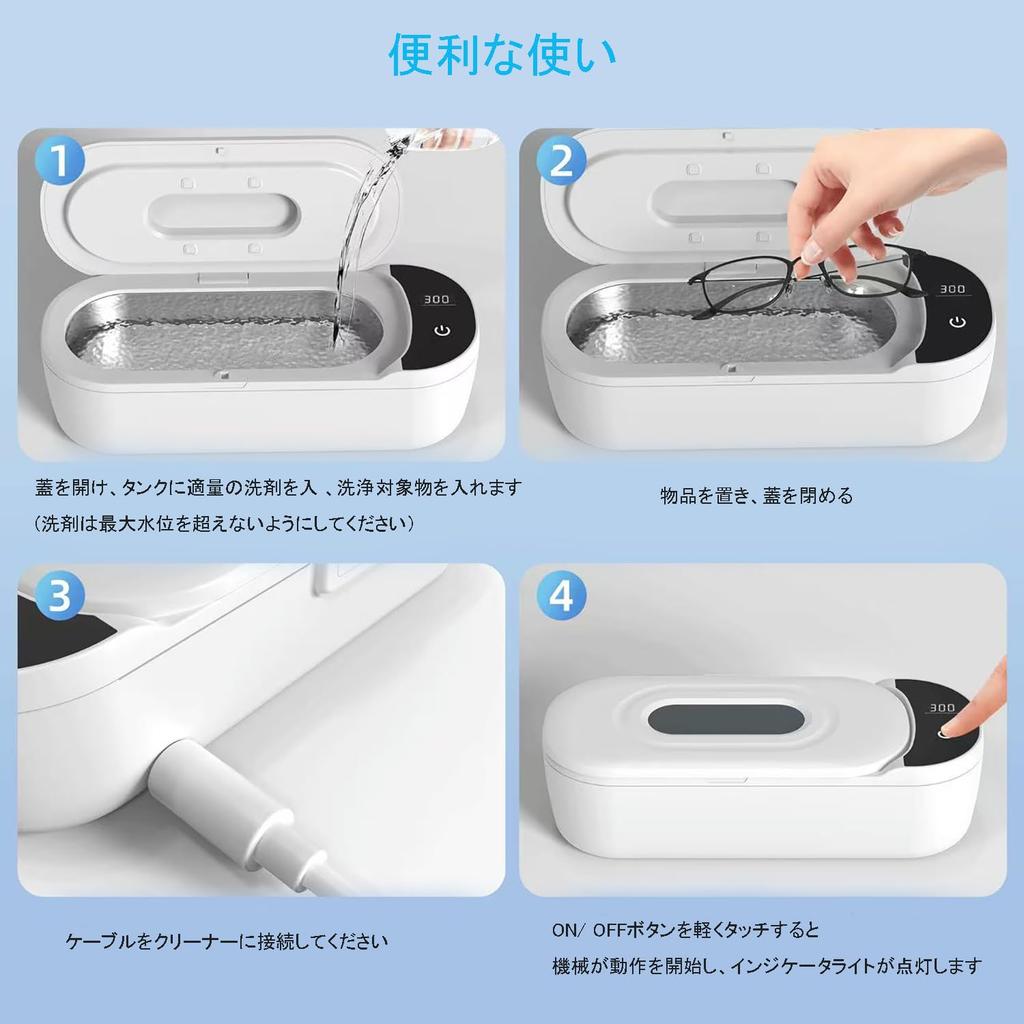 便利な使い

1

300

蓋を開け、タンクに適量の洗剤を入 、洗浄対象物を入れます
（洗剤は最大水位を超えないようにしてください）

2

300

物品を置き、蓋を閉める

3

ケーブルをクリーナーに接続してください

4

300

ON/ OFFボタンを軽くタッチすると
機械が動作を開始し、インジケータライトが点灯します