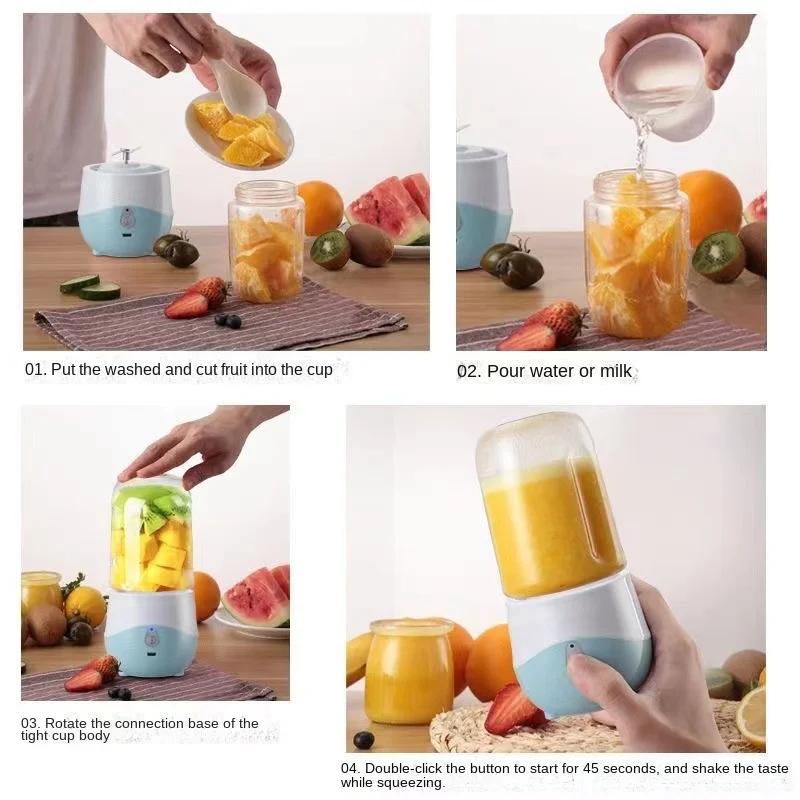 01. Put the washed and cut fruit into the cup

02. Pour water or milk

03. Rotate the connection base of the tight cup body

04. Double-click the button to start for 45 seconds, and shake the taste while squeezing.